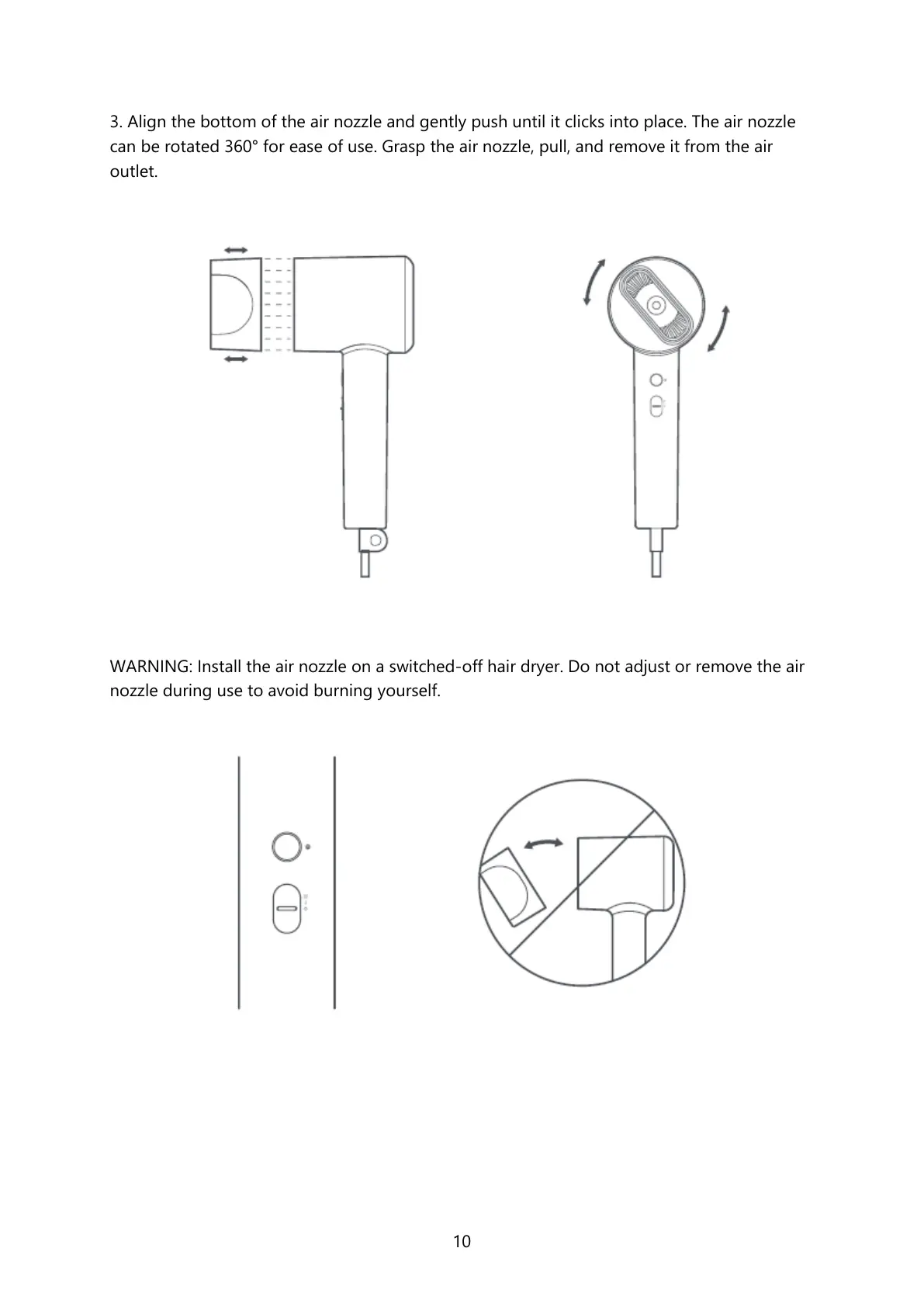 3. Align the bottom of the air nozzle and gently push until it clicks into place. The air nozzle can be rotated 360° for ease of use. Grasp the air nozzle, pull, and remove it from the air outlet.

WARNING: Install the air nozzle on a switched-off hair dryer. Do not adjust or remove the air nozzle during use to avoid burning yourself.

10