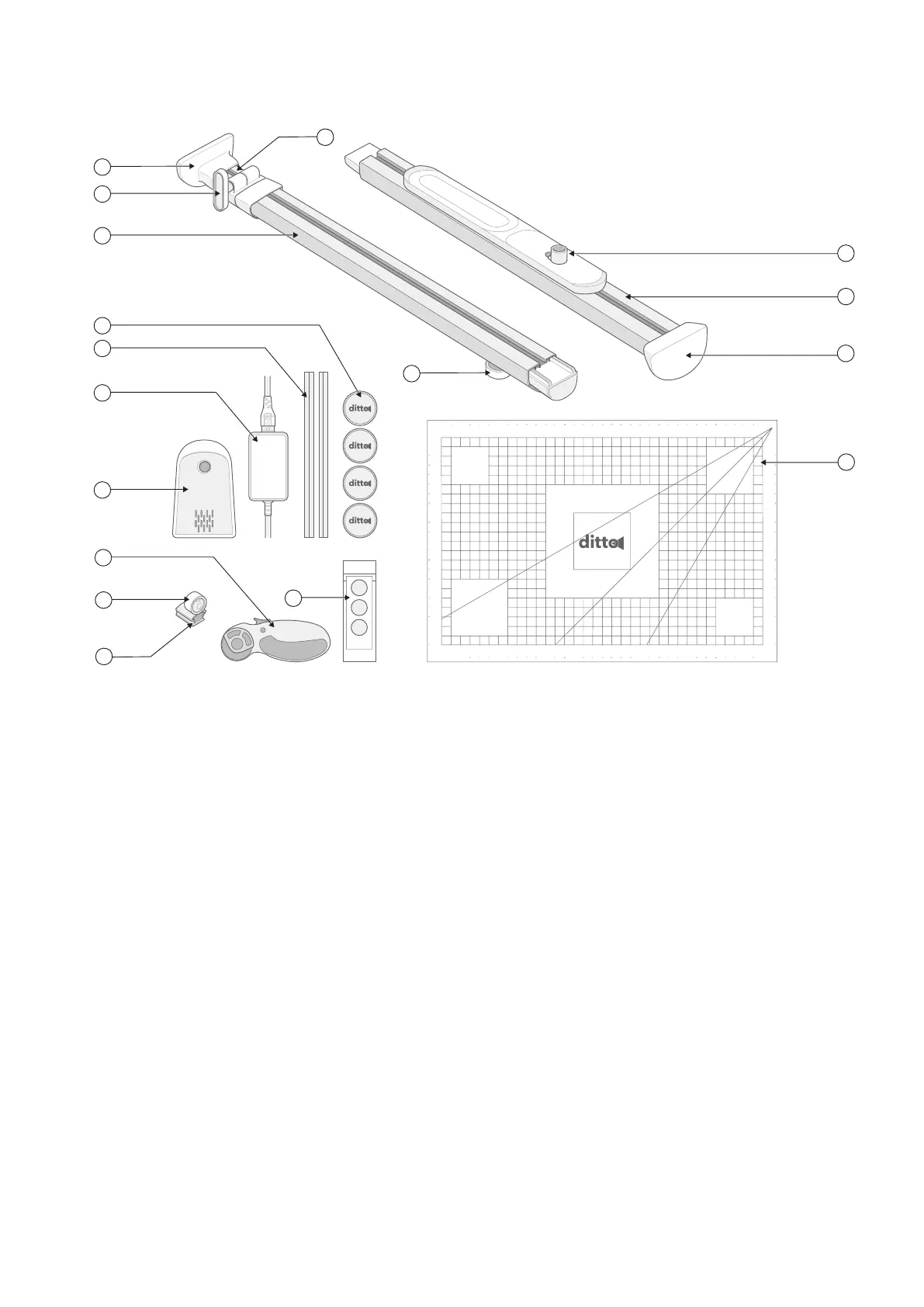 ditto
ditto
ditto
ditto
ditto