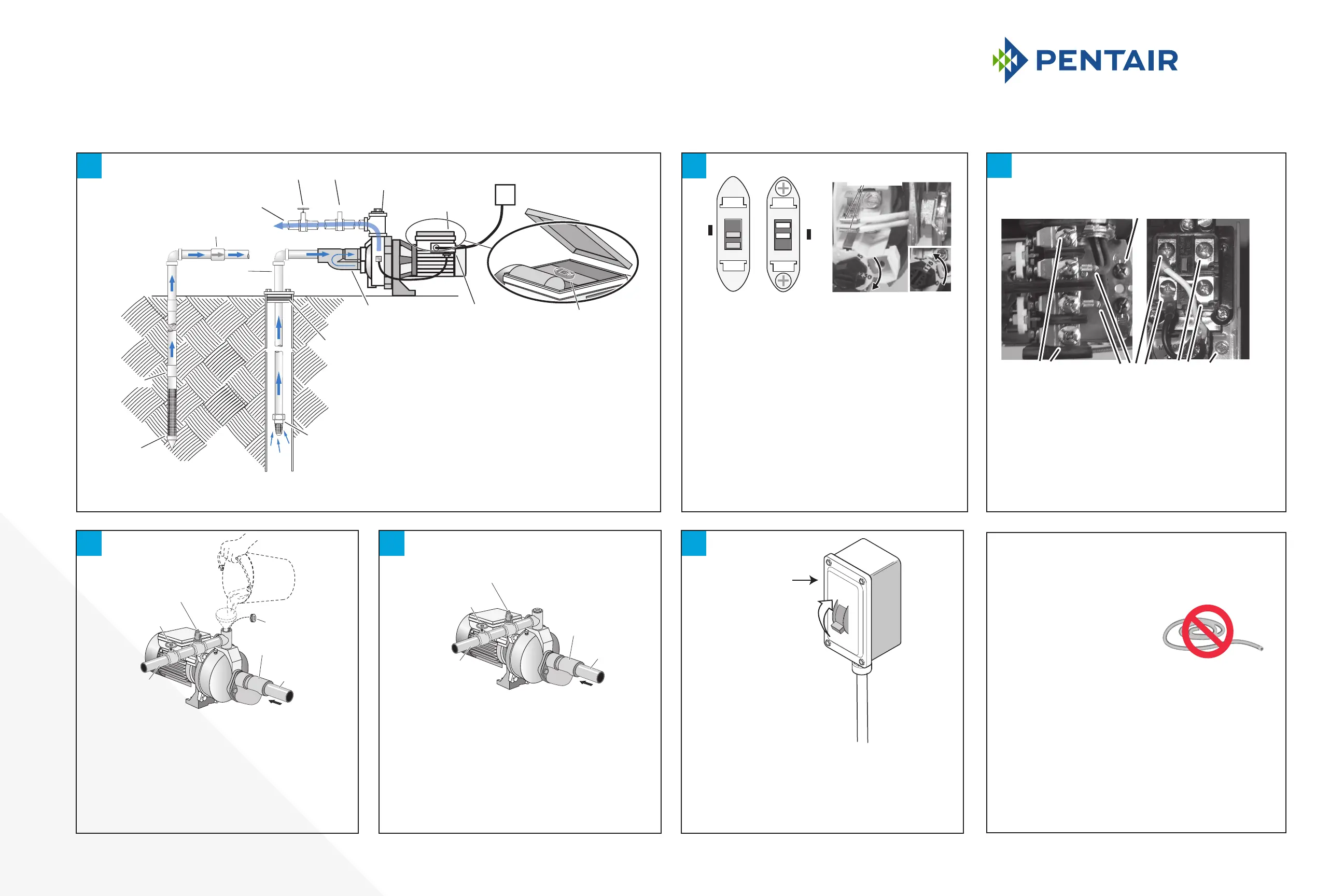 PENTAIR