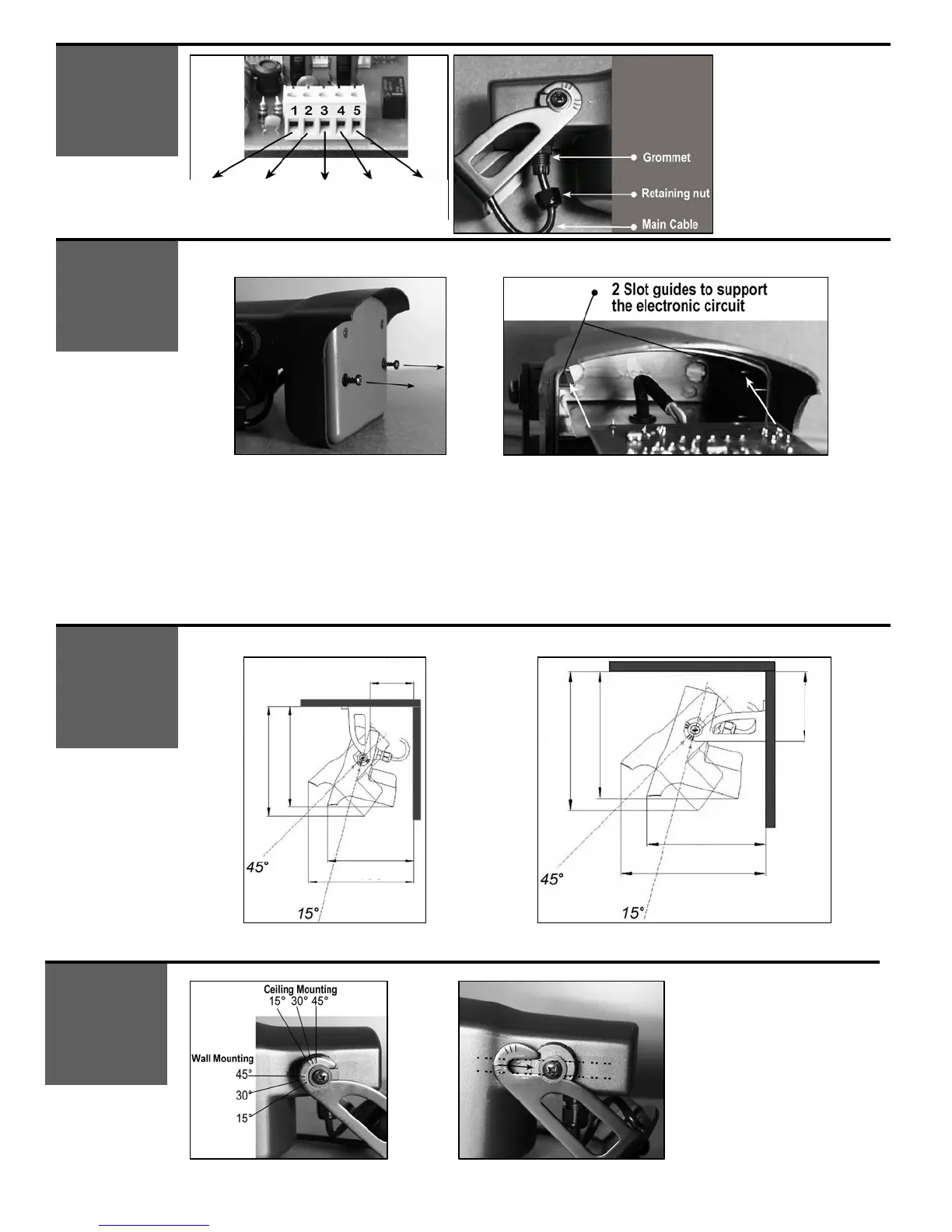 1 2 3 4 5

Grommet

Retaining nut

Main Cable

2 Slot guides to support the electronic circuit

45°

15°

45°

15°

Ceiling Mounting
15° 30° 45°

Wall Mounting
45°
30°
15°