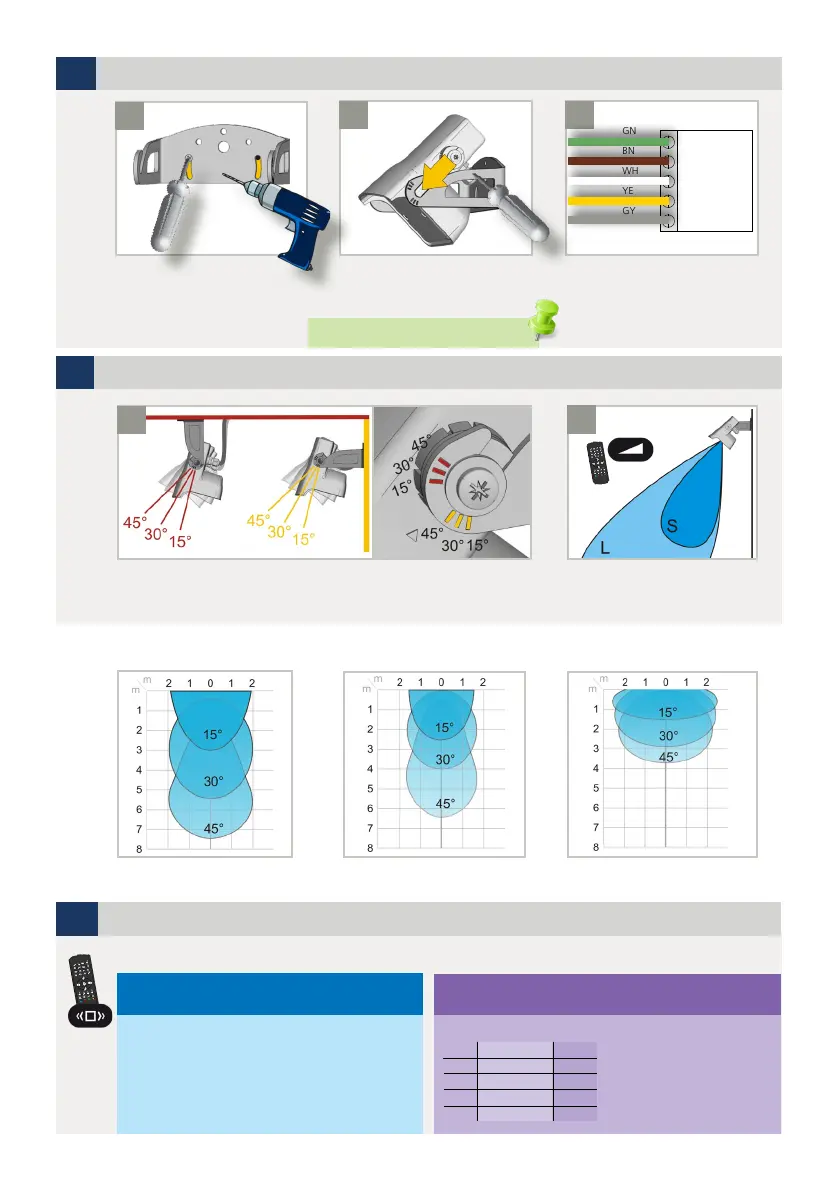 GN
BN
WH
YE
GY

45°
30°
15°
45°
30°
15°
45°
30°
15°
45°
30° 15°

S
L

m
m
2 1 0 1 2
1
2
3
4
5
6
7
8
15°
30°
45°

m
m
2 1 0 1 2
1
2
3
4
5
6
7
8
15°
30°
45°

m
m
2 1 0 1 2
1
2
3
4
5
6
7
8
15°
30°
45°