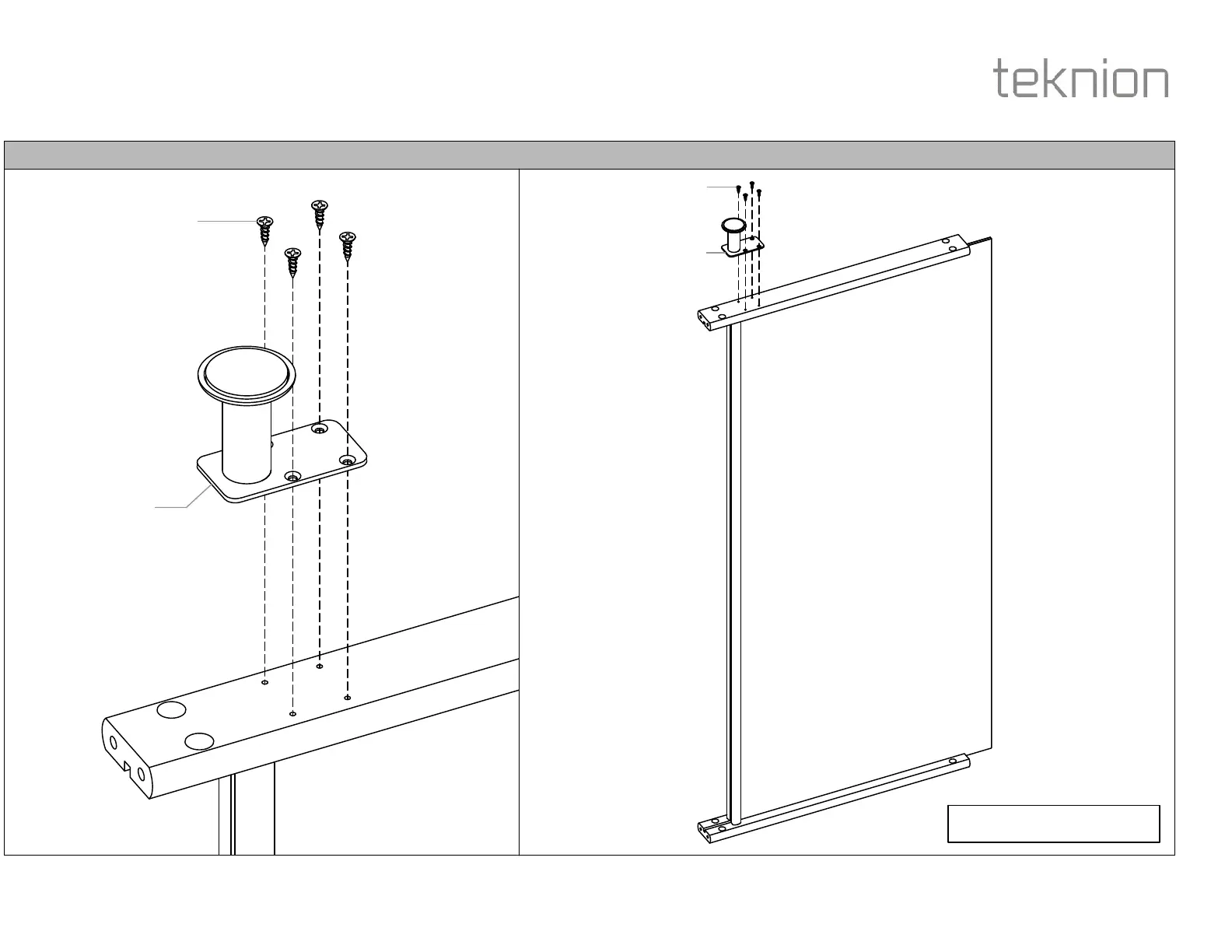 teknion