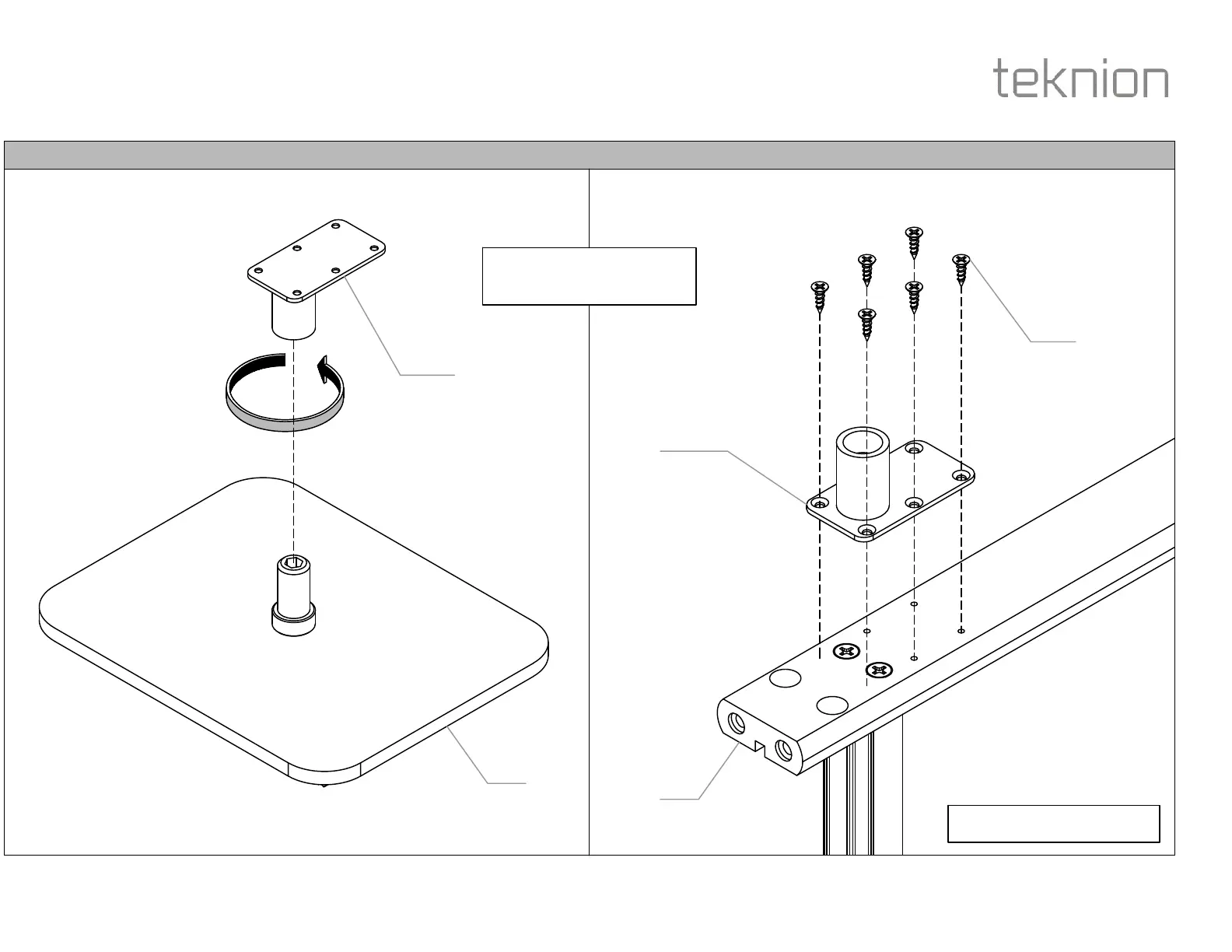 teknion