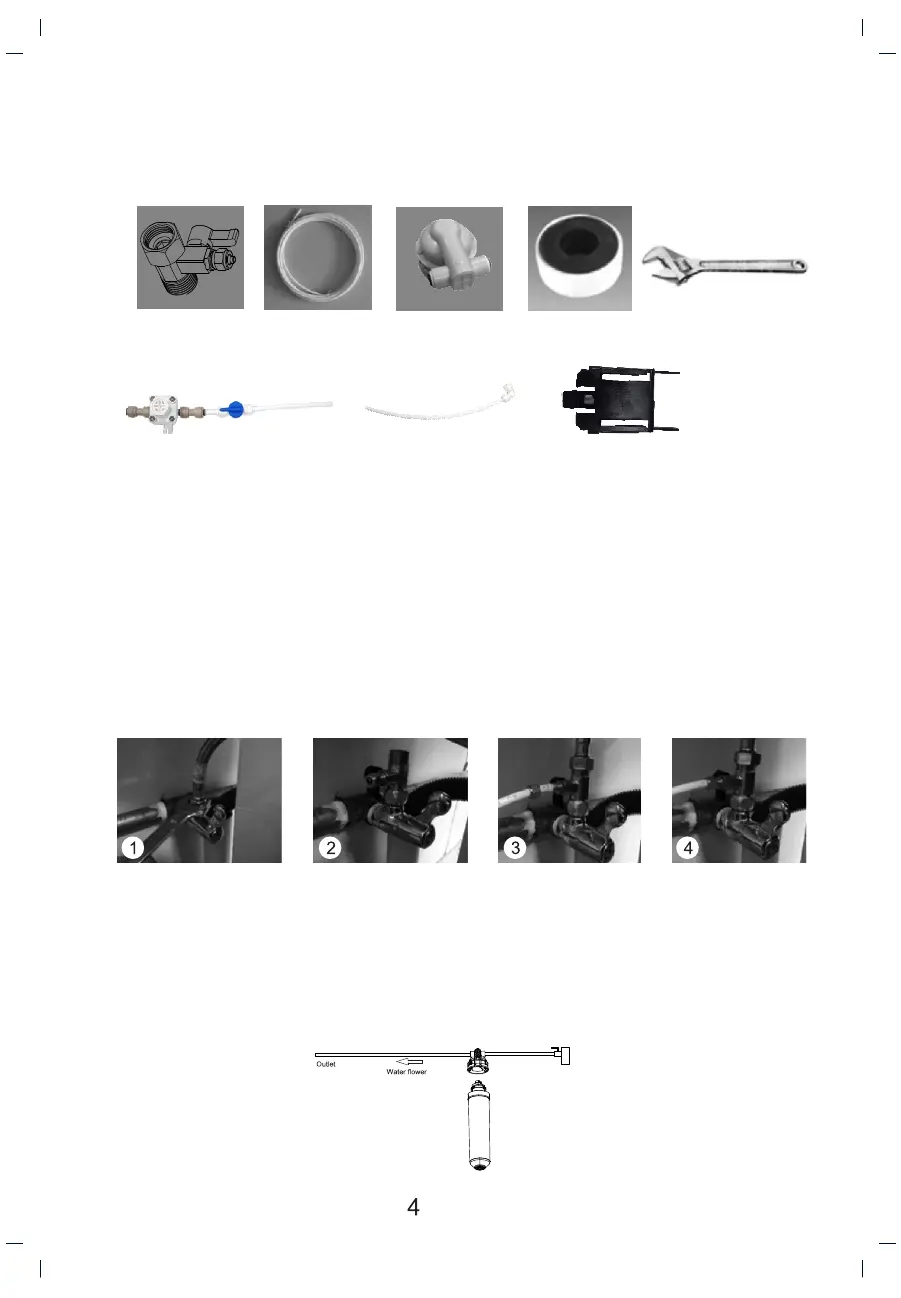 1

2

3

4

Outlet

Water flower

4