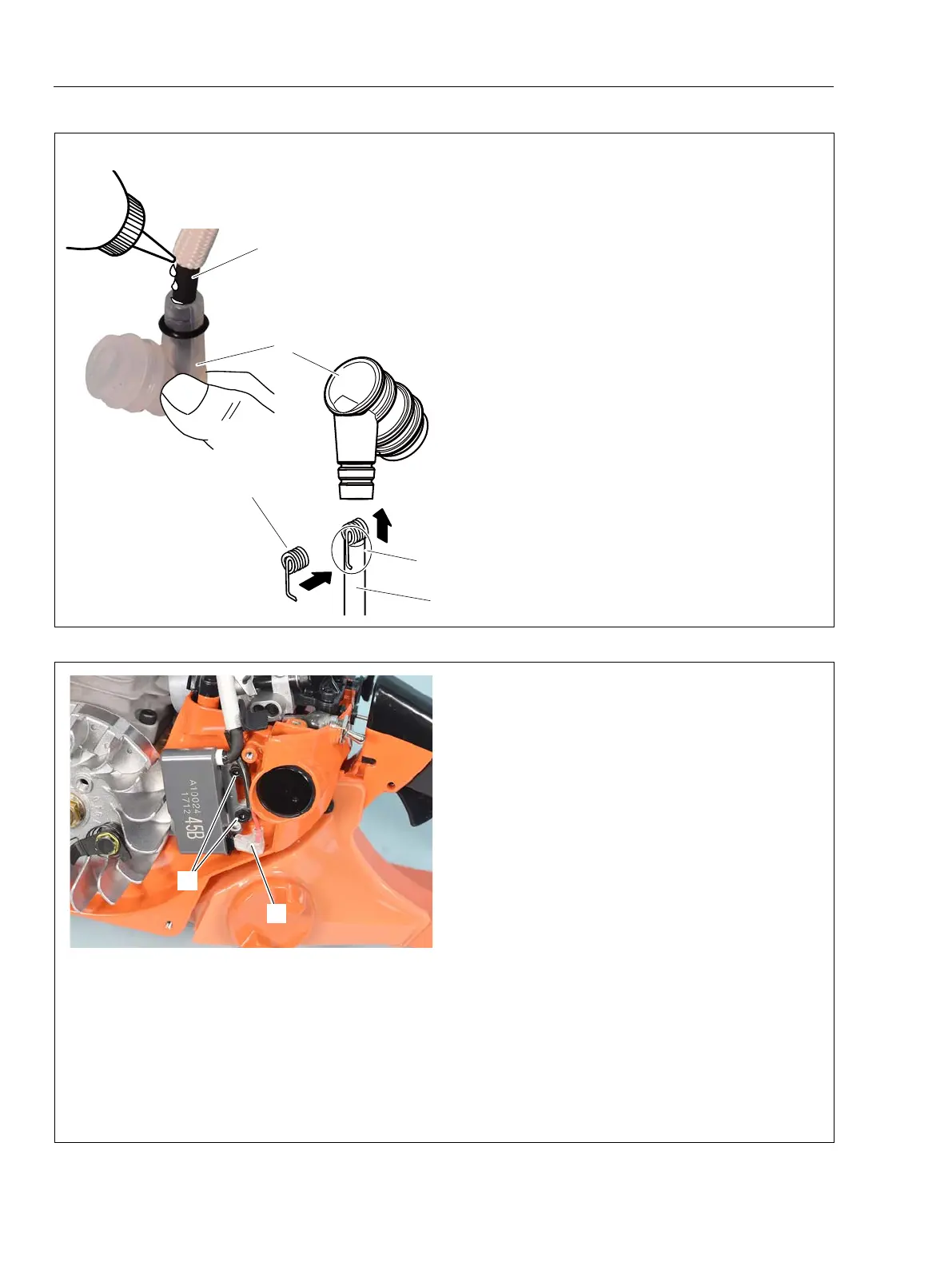 A10024
1712
45B