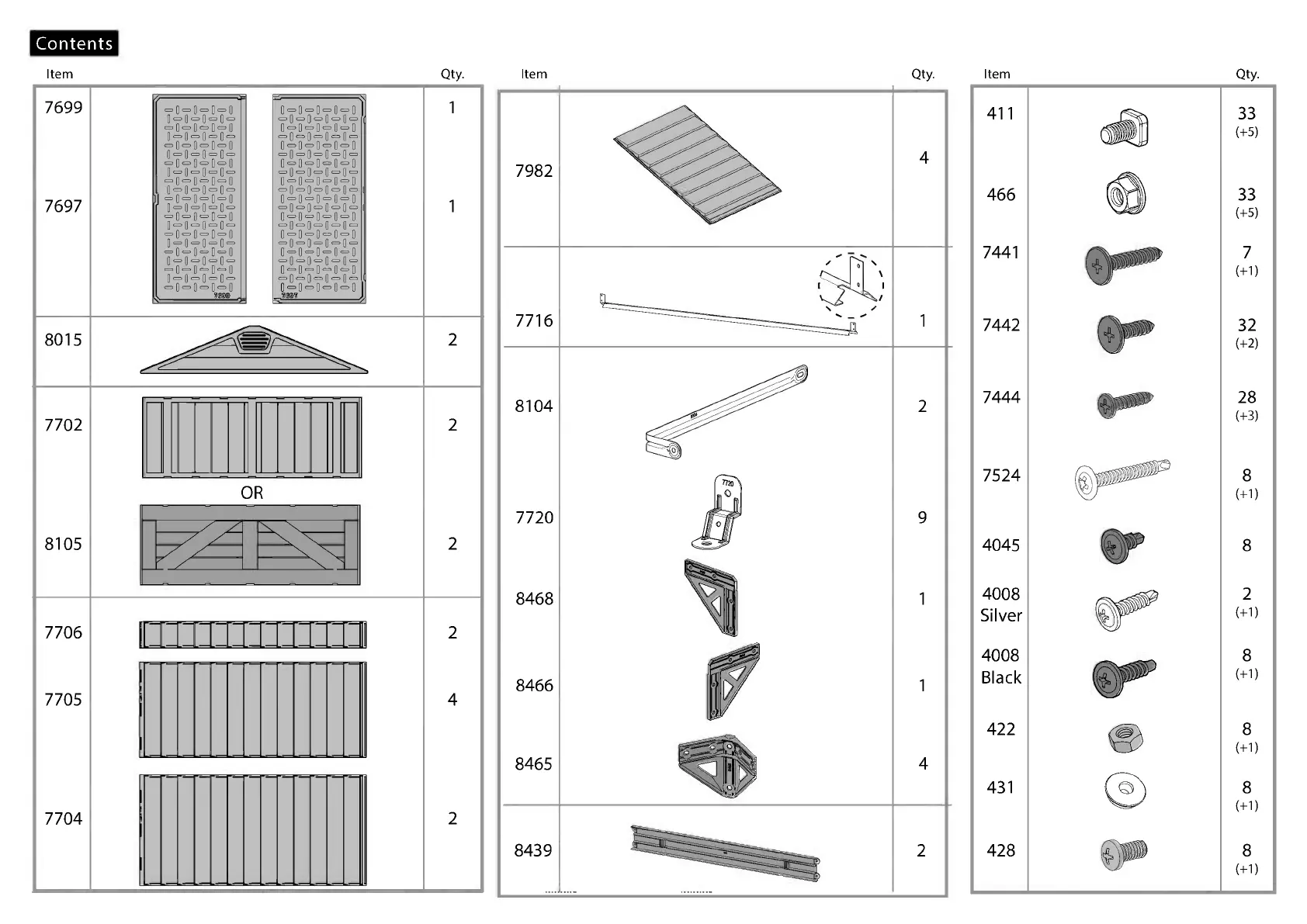 Contents

| Item |  | Qty. |
|---|---|---|
| 7699 |  | 1 |
| 7697 |  | 1 |
| 8015 |  | 2 |
| 7702 |  | 2 |
|  | OR |  |
| 8105 |  | 2 |
| 7706 |  | 2 |
| 7705 |  | 4 |
| 7704 |  | 2 |

| Item |  | Qty. |
|---|---|---|
| 7982 |  | 4 |
| 7716 |  | 1 |
| 8104 |  | 2 |
| 7720 | 7720 | 9 |
| 8468 |  | 1 |
| 8466 |  | 1 |
| 8465 |  | 4 |
| 8439 |  | 2 |

| Item |  | Qty. |
|---|---|---|
| 411 |  | 33 (+5) |
| 466 |  | 33 (+5) |
| 7441 |  | 7 (+1) |
| 7442 |  | 32 (+2) |
| 7444 |  | 28 (+3) |
| 7524 |  | 8 (+1) |
| 4045 |  | 8 |
| 4008 Silver |  | 2 (+1) |
| 4008 Black |  | 8 (+1) |
| 422 |  | 8 (+1) |
| 431 |  | 8 (+1) |
| 428 |  | 8 (+1) |