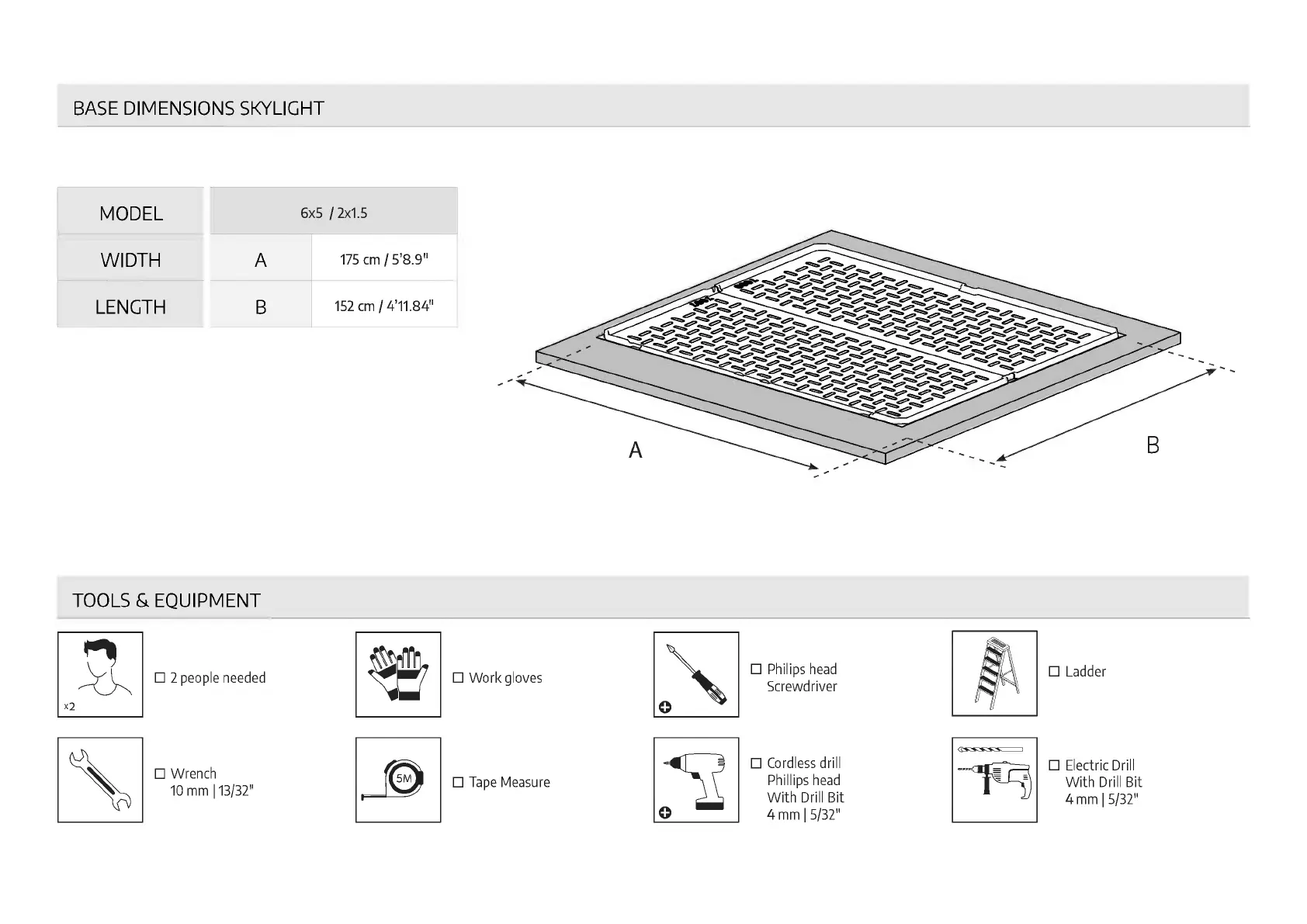 BASE DIMENSIONS SKYLIGHT

| MODEL | 6x5 / 2x1.5 | |
|---|---|---|
| WIDTH | A | 175 cm / 5'8.9" |
| LENGTH | B | 152 cm / 4'11.84" |

A

B

TOOLS & EQUIPMENT

x2

☐ 2 people needed

☐ Work gloves

☐ Philips head Screwdriver

☐ Ladder

☐ Wrench 10 mm | 13/32"

5M

☐ Tape Measure

☐ Cordless drill Phillips head With Drill Bit 4 mm | 5/32"

☐ Electric Drill With Drill Bit 4 mm | 5/32"