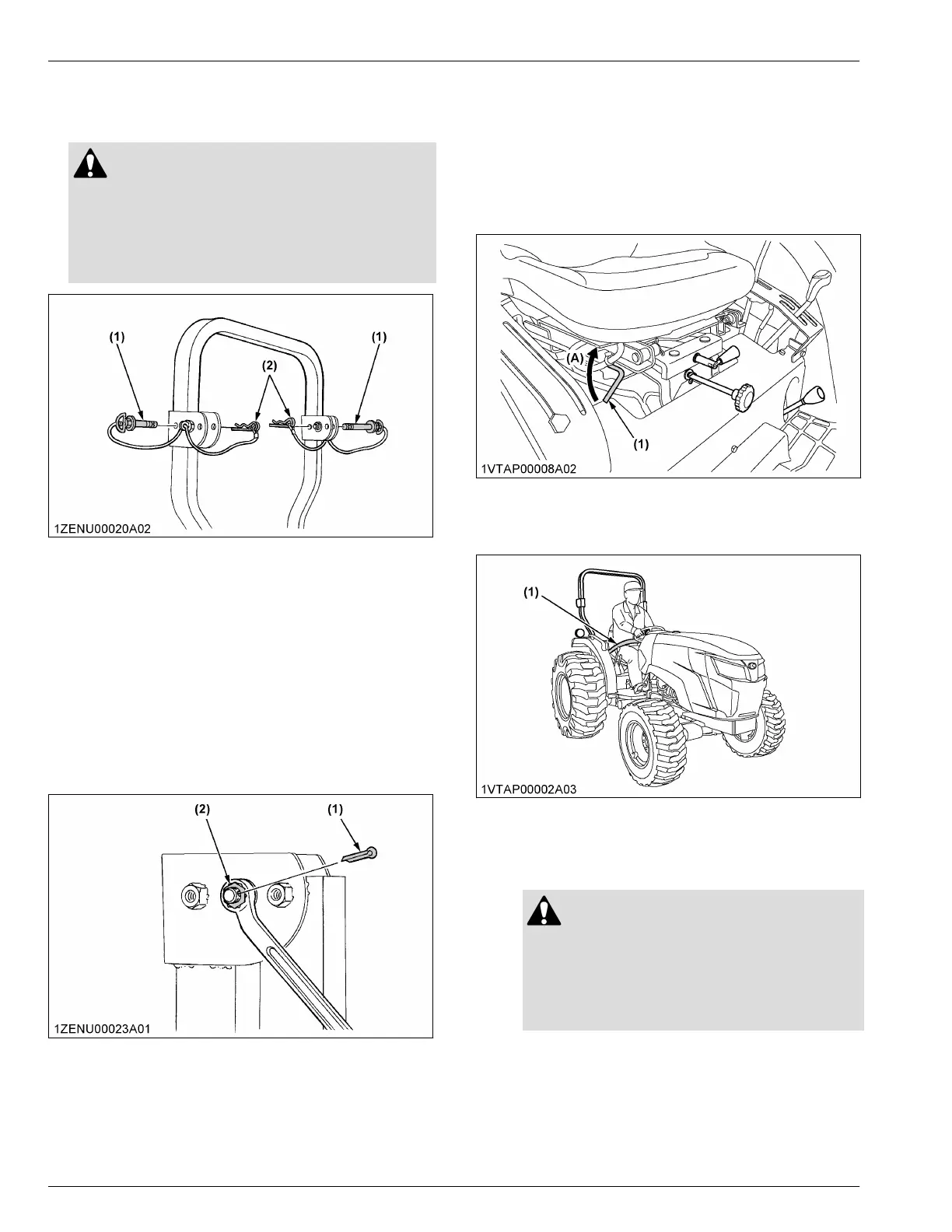 (1)

(2)

(1)

1ZENU00020A02

(2)

(1)

1ZENU00023A01

(A)

(1)

1VTAP00008A02

(1)

1VTAP00002A03