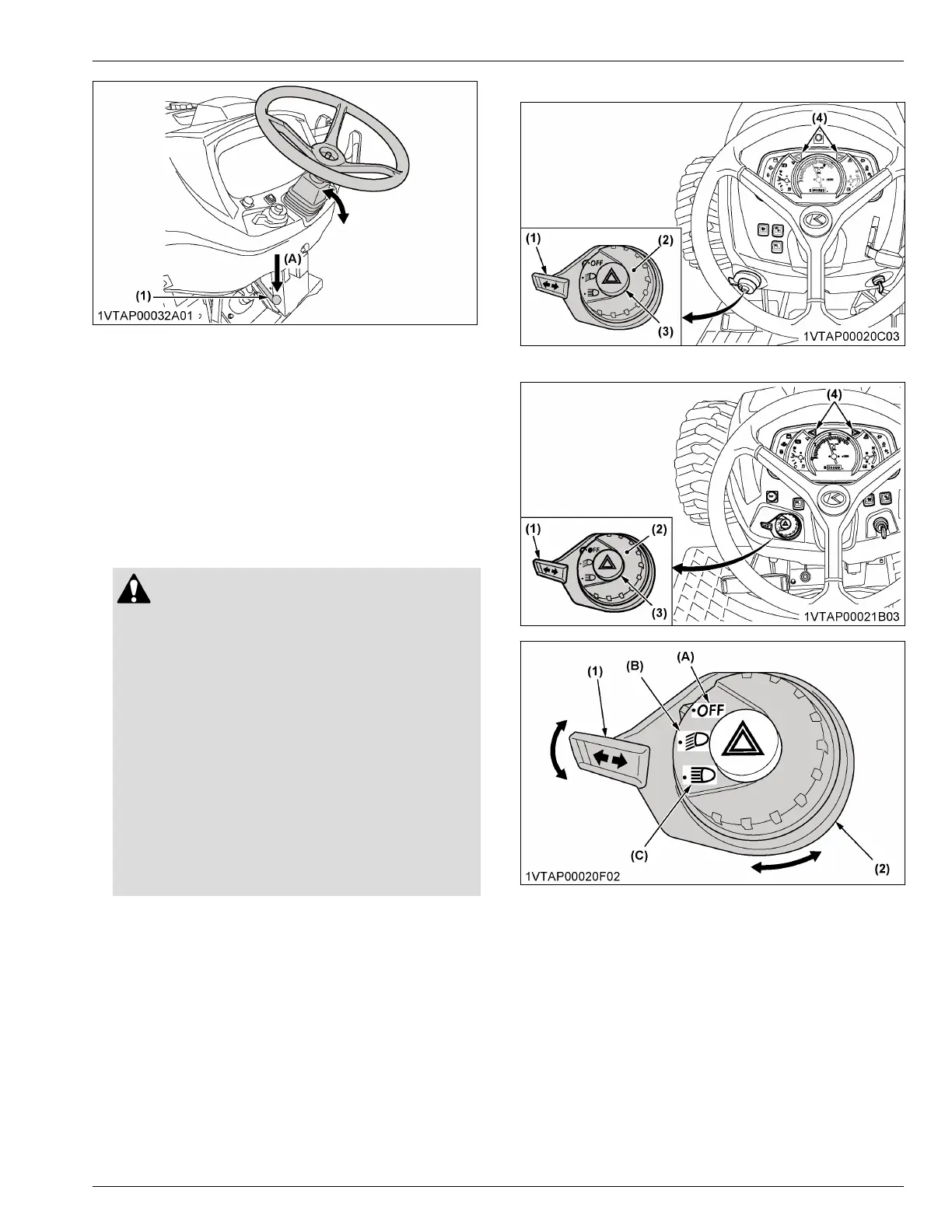 (A)

(1)

1VTAP00032A01

(4)

(1)

(2)

OFF

(3)

1VTAP00020C03

(4)

(1)

(2)

OFF

(3)

1VTAP00021B03

(1)

(B)

(A)

OFF

(C)

(2)

1VTAP00020F02