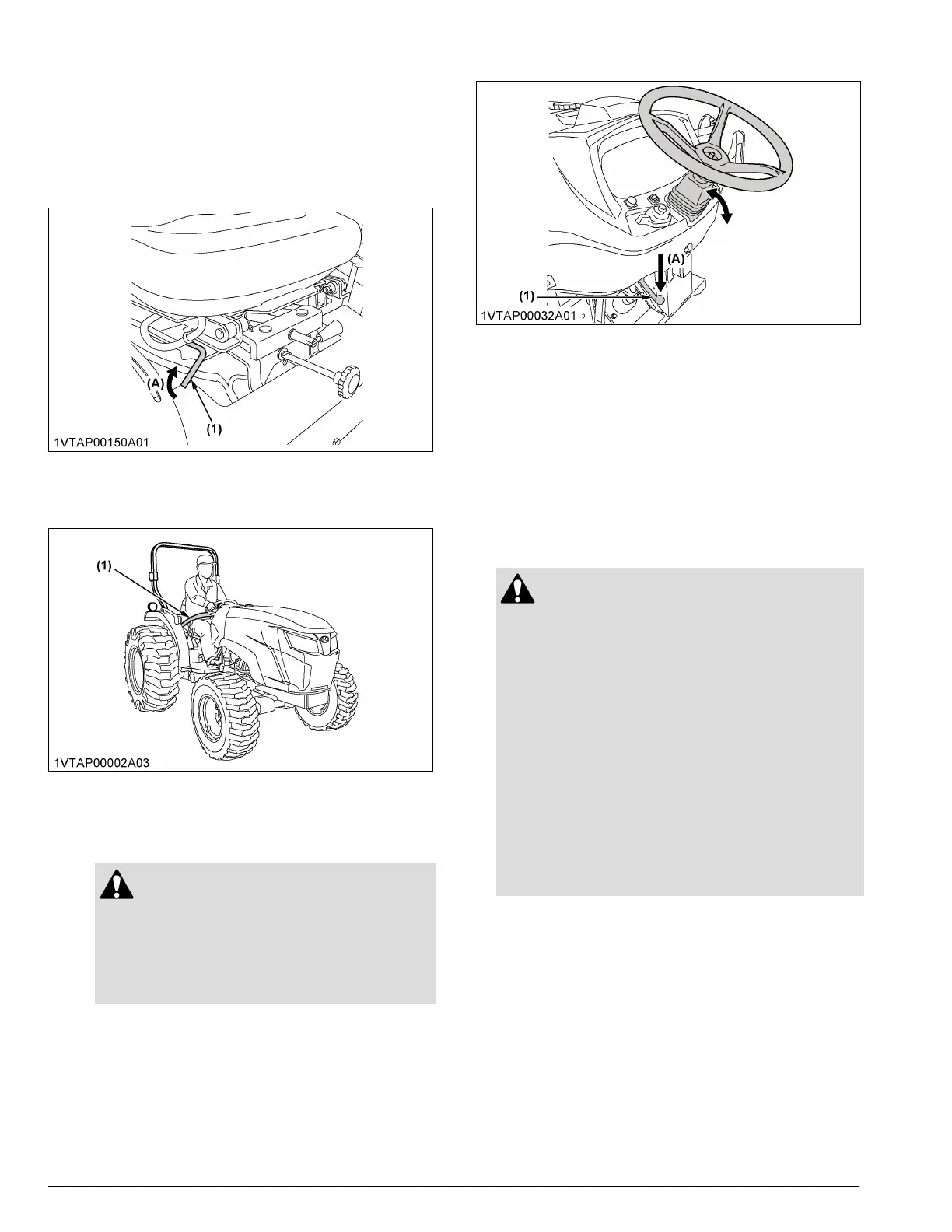 (A)
(1)
1VTAP00150A01

(1)
1VTAP00002A03

(A)
(1)
1VTAP00032A01