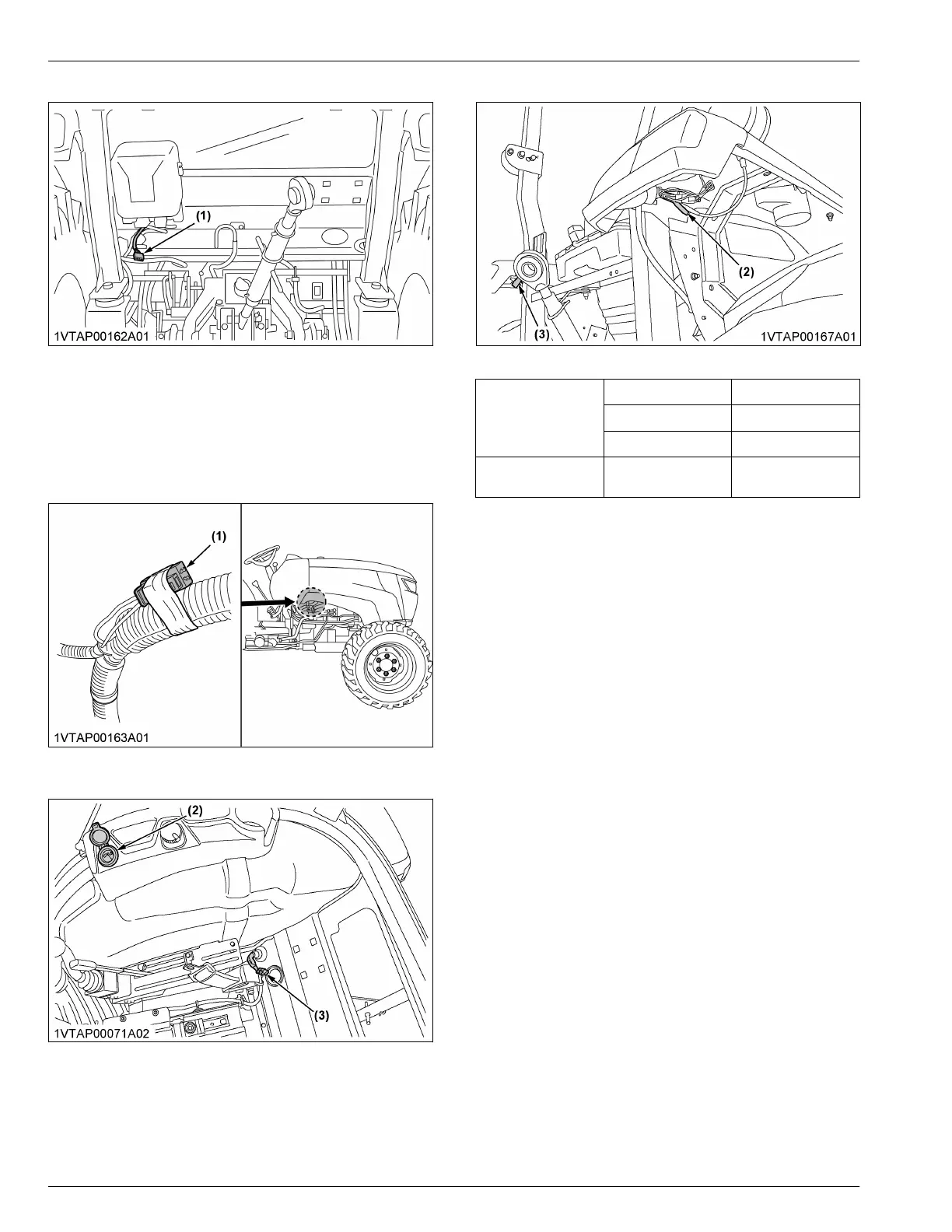 (1)

1VTAP00162A01

(1)

1VTAP00163A01

(2)

(3)

1VTAP00071A02

(2)

(3)

1VTAP00167A01