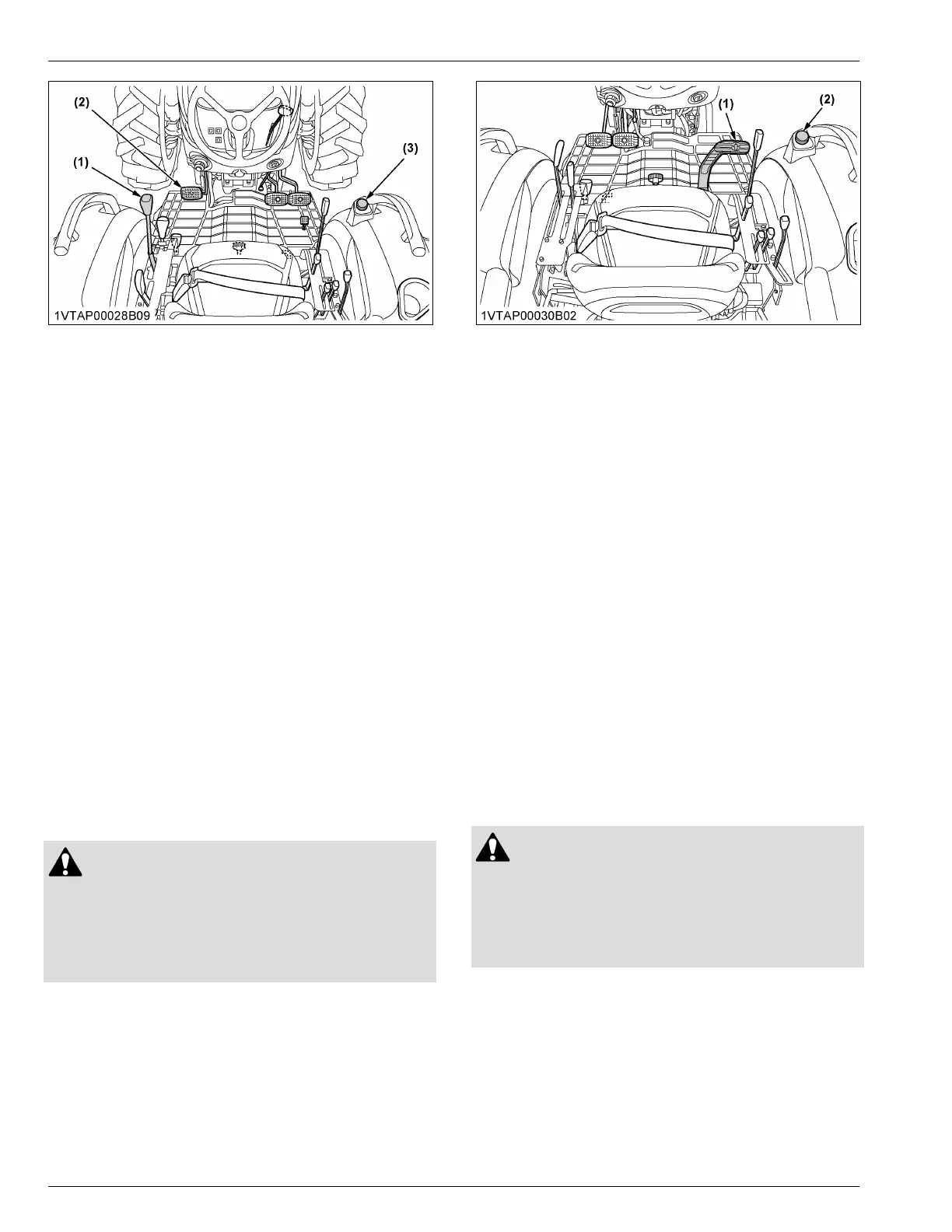 (2)

(1)

(3)

1VTAP00028B09

(1)

(2)

1VTAP00030B02