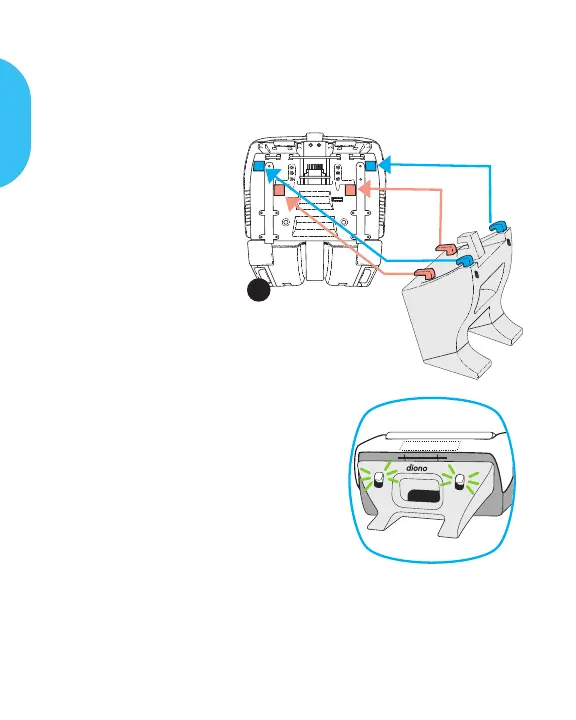 diono