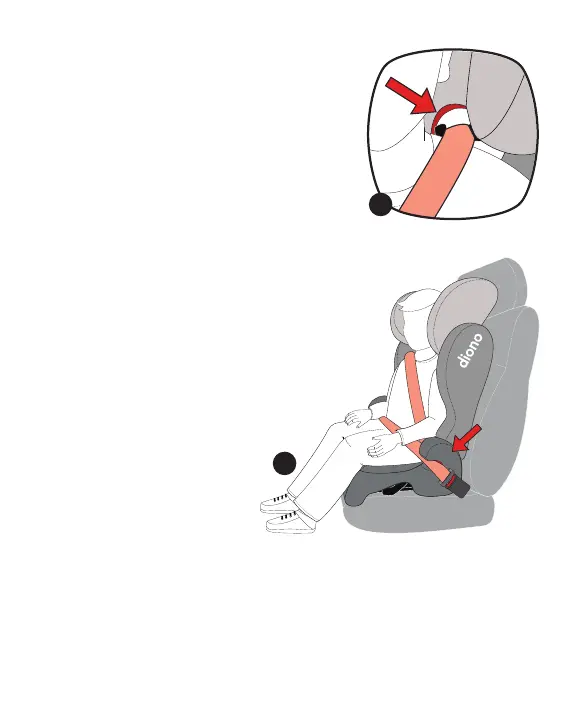 diono