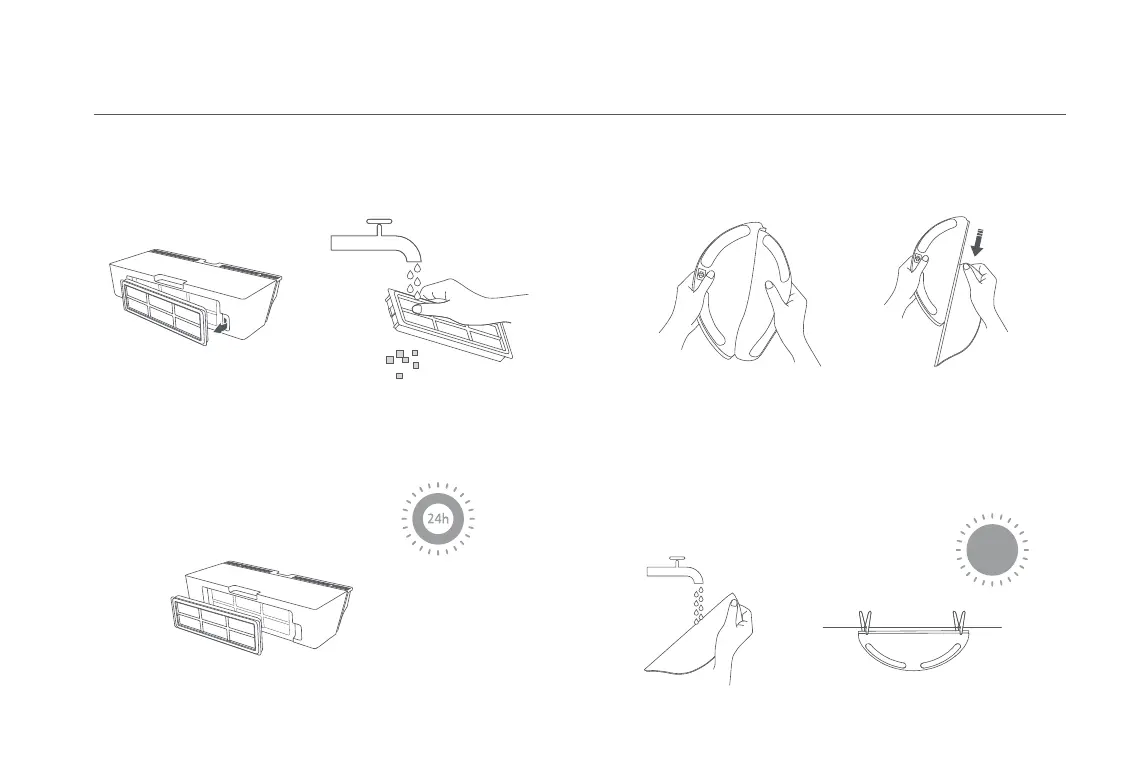 24h