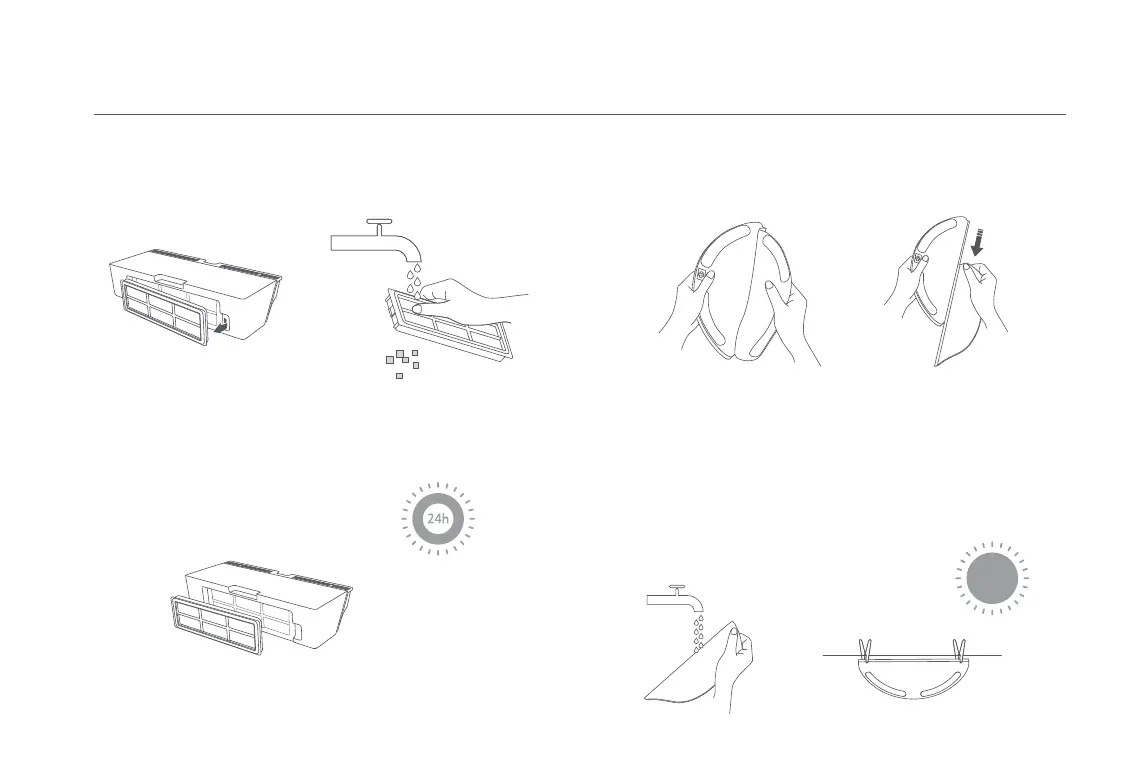 24h