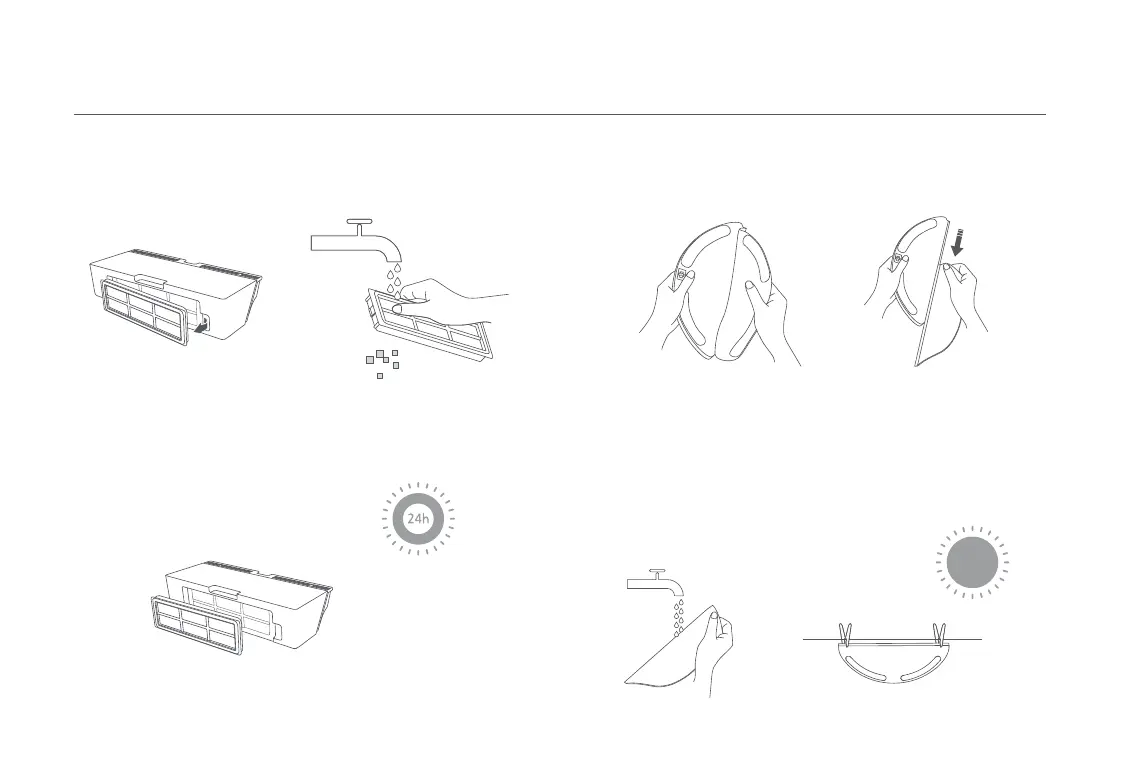 24h