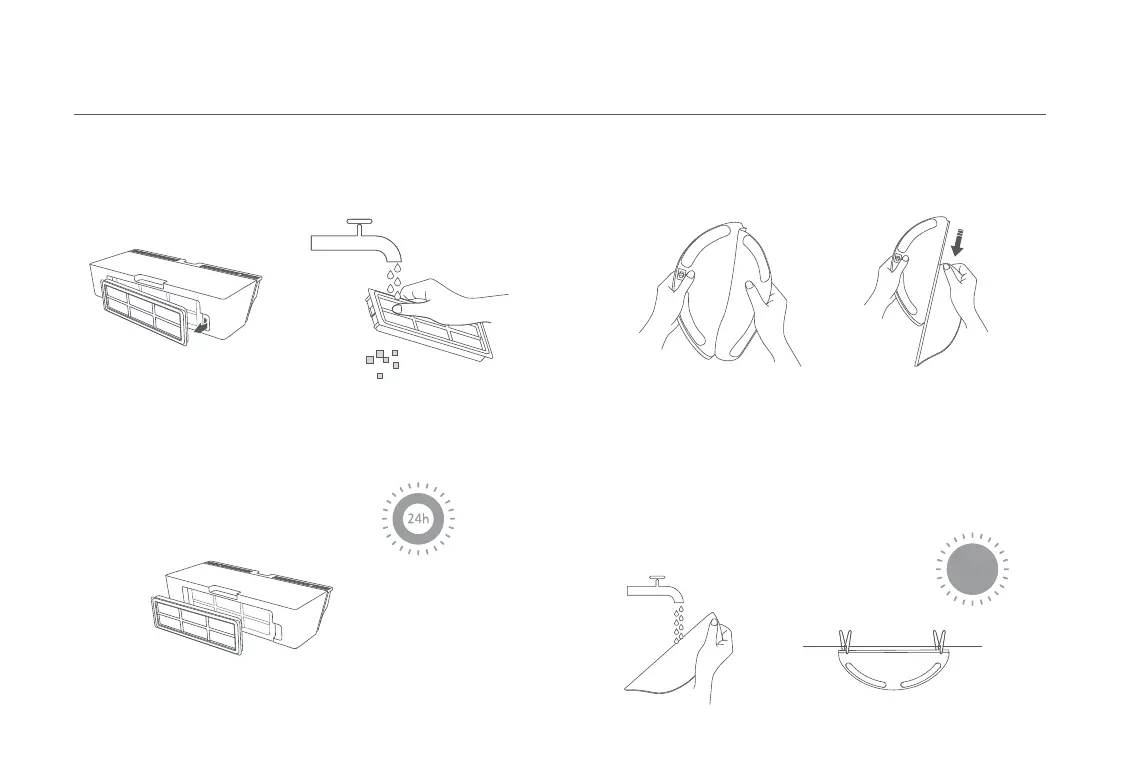 24h