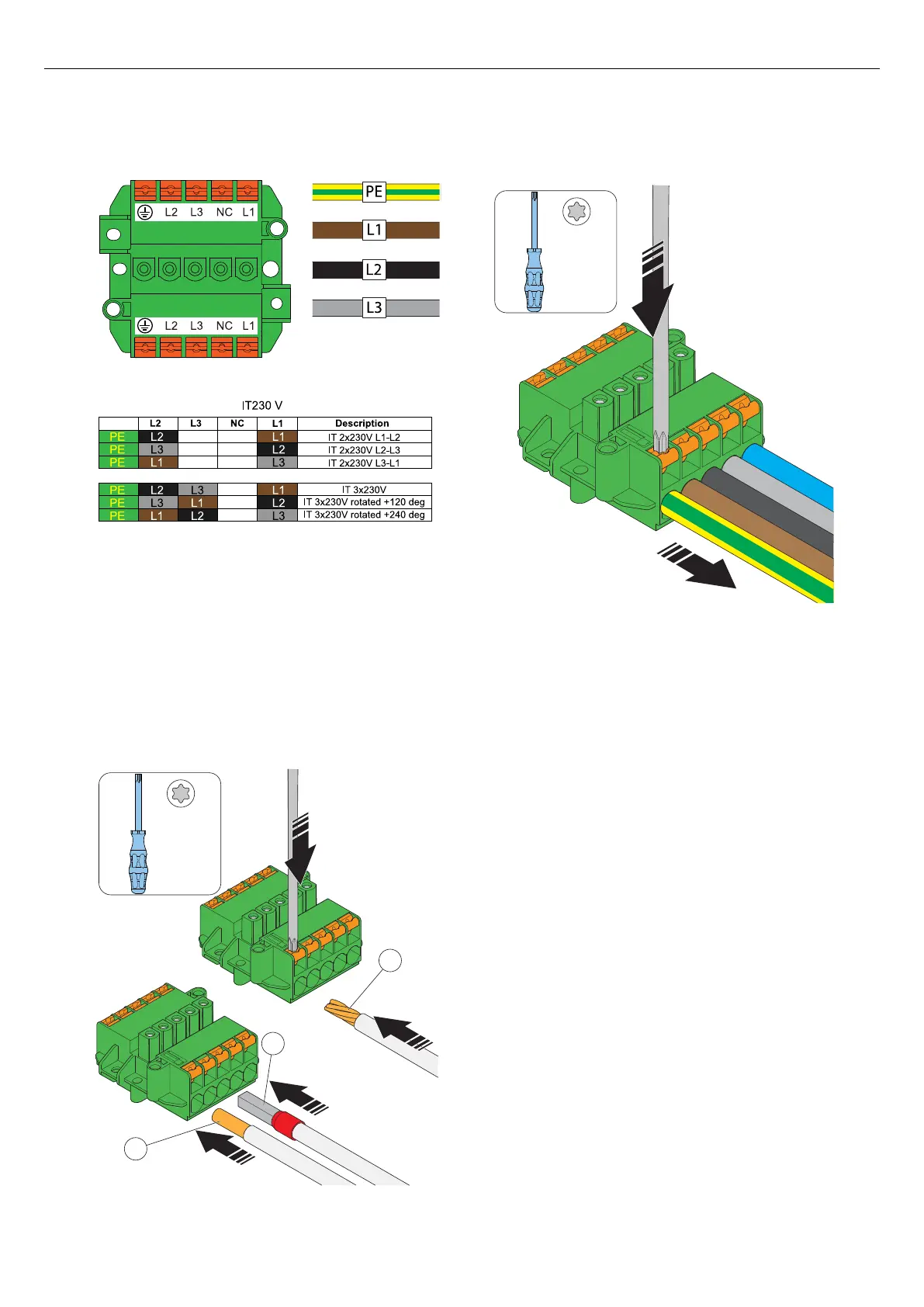 L2 L3 NC L1

L2 L3 NC L1

PE

L1

L2

L3

IT230 V

| | L2 | L3 | NC | L1 | Description |
|---|---|---|---|---|---|
| PE | L2 | | | L1 | IT 2x230V L1-L2 |
| PE | L3 | | | L2 | IT 2x230V L2-L3 |
| PE | L1 | | | L3 | IT 2x230V L3-L1 |

| | | | | | |
|---|---|---|---|---|---|
| PE | L2 | L3 | | L1 | IT 3x230V |
| PE | L3 | L1 | | L2 | IT 3x230V rotated +120 deg |
| PE | L1 | L2 | | L3 | IT 3x230V rotated +240 deg |