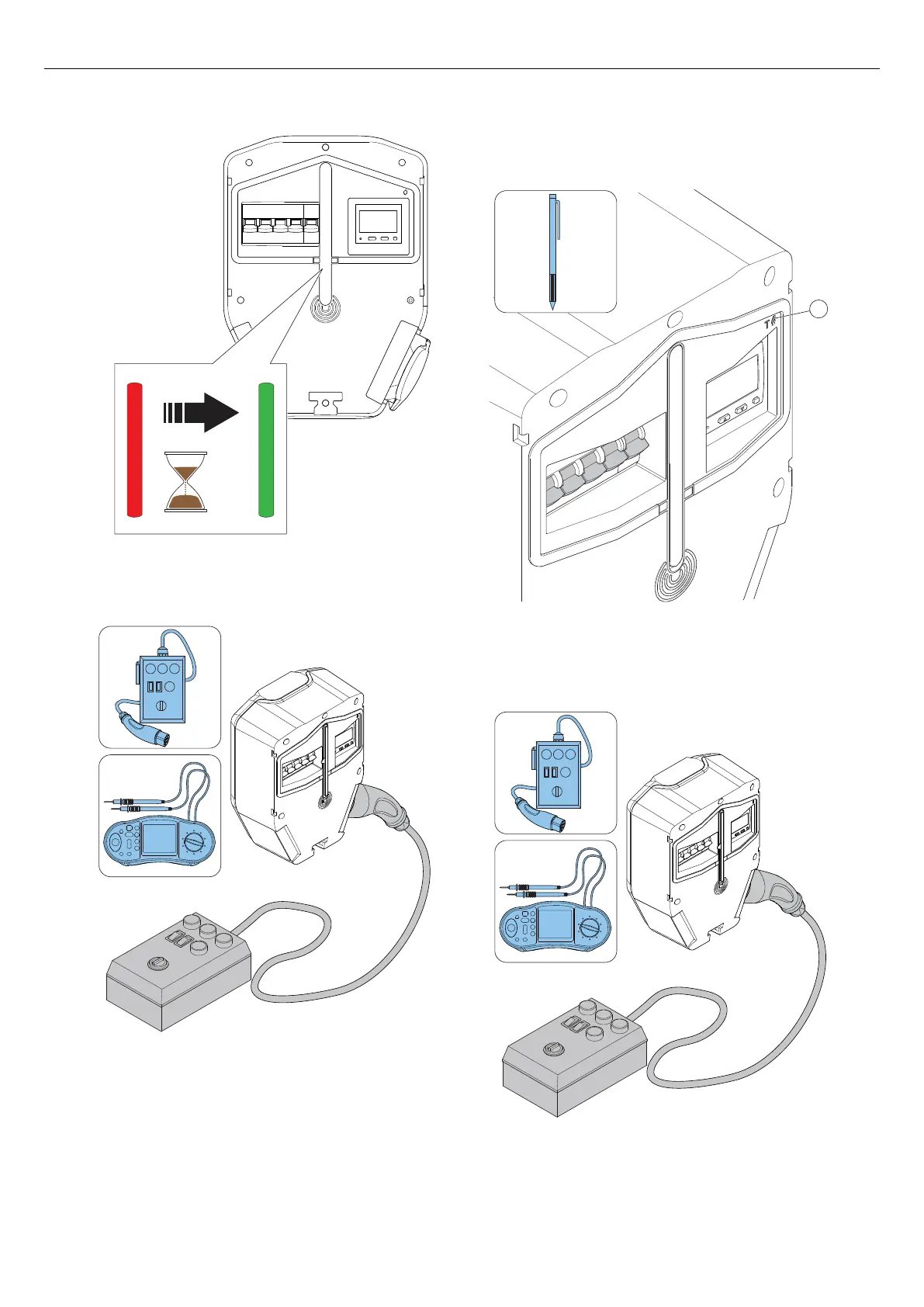 T