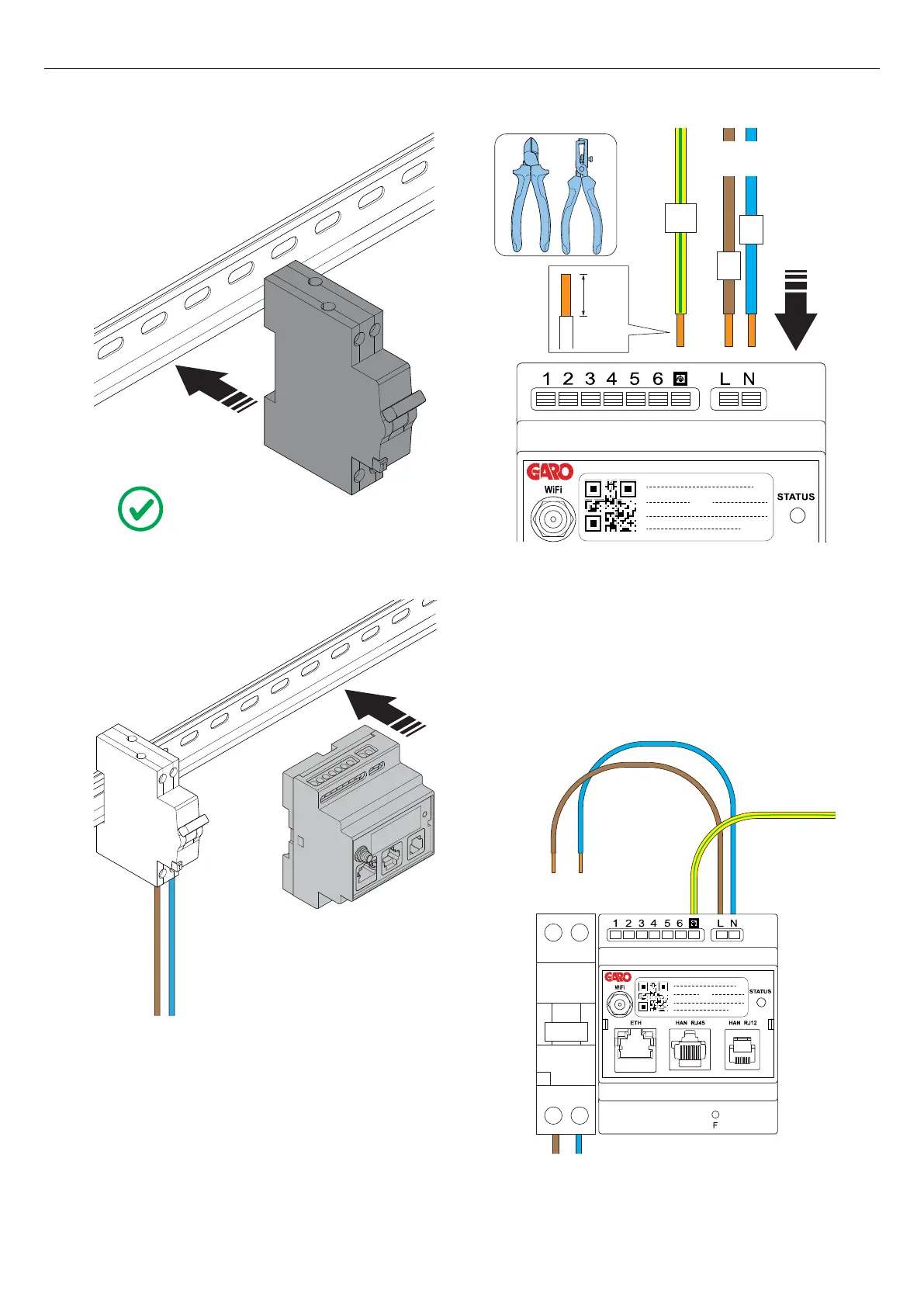 1 2 3 4 5 6 L N

GARO
WiFi
STATUS

1 2 3 4 5 6 L N
GARO
WiFi
STATUS
ETH
HAN RJ45
HAN RJ12
F