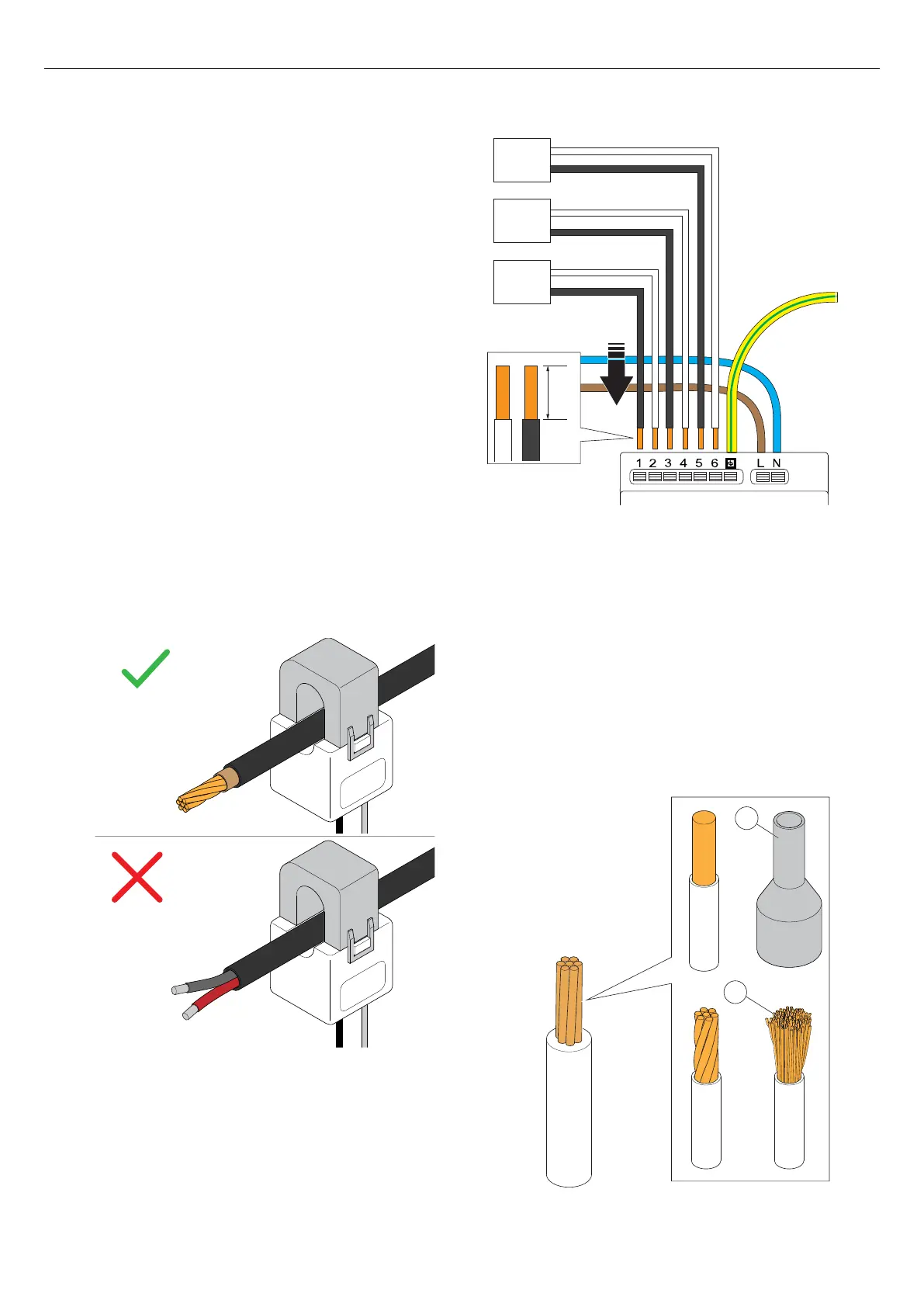 1 2 3 4 5 6 L N