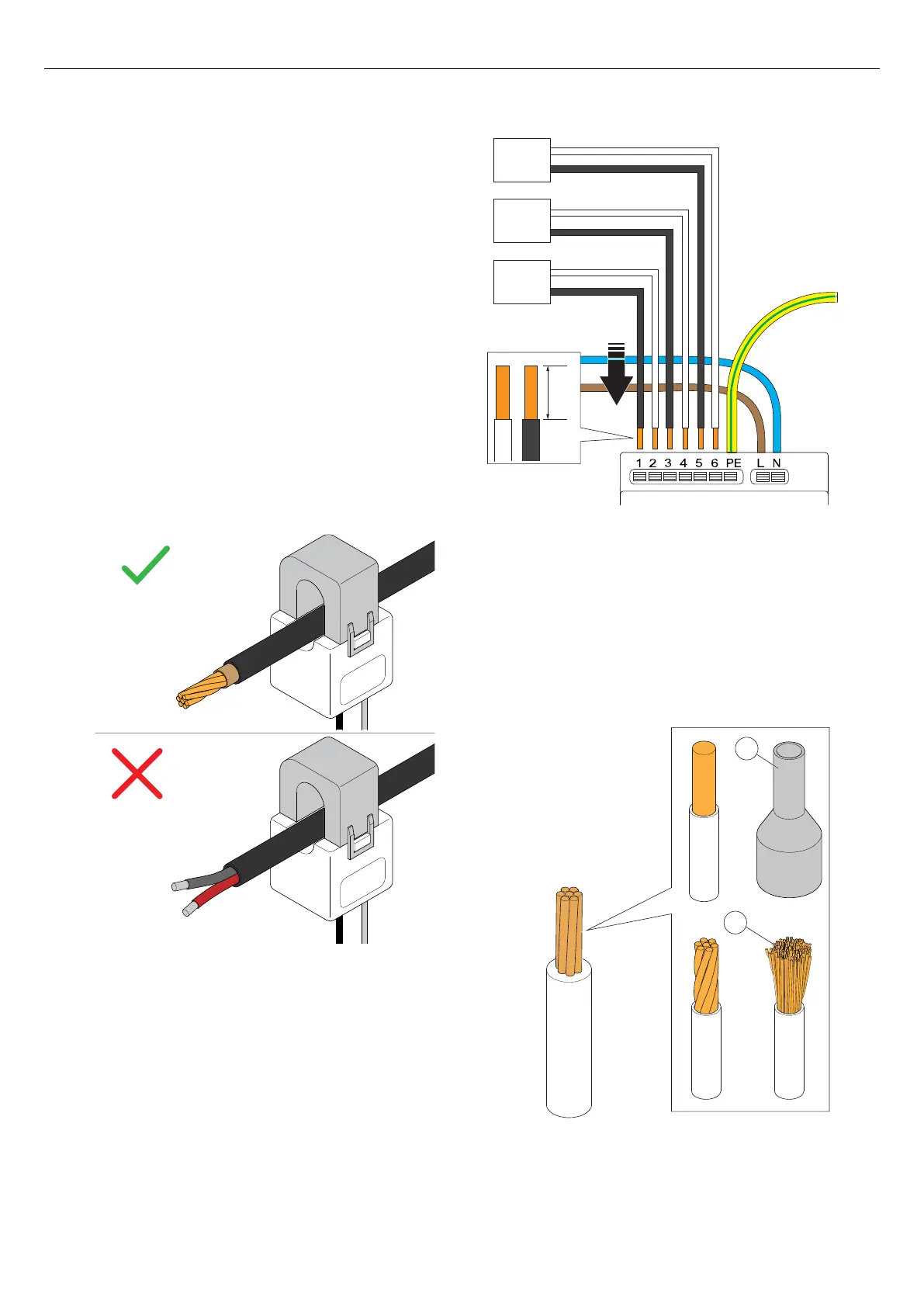 1 2 3 4 5 6 PE L N