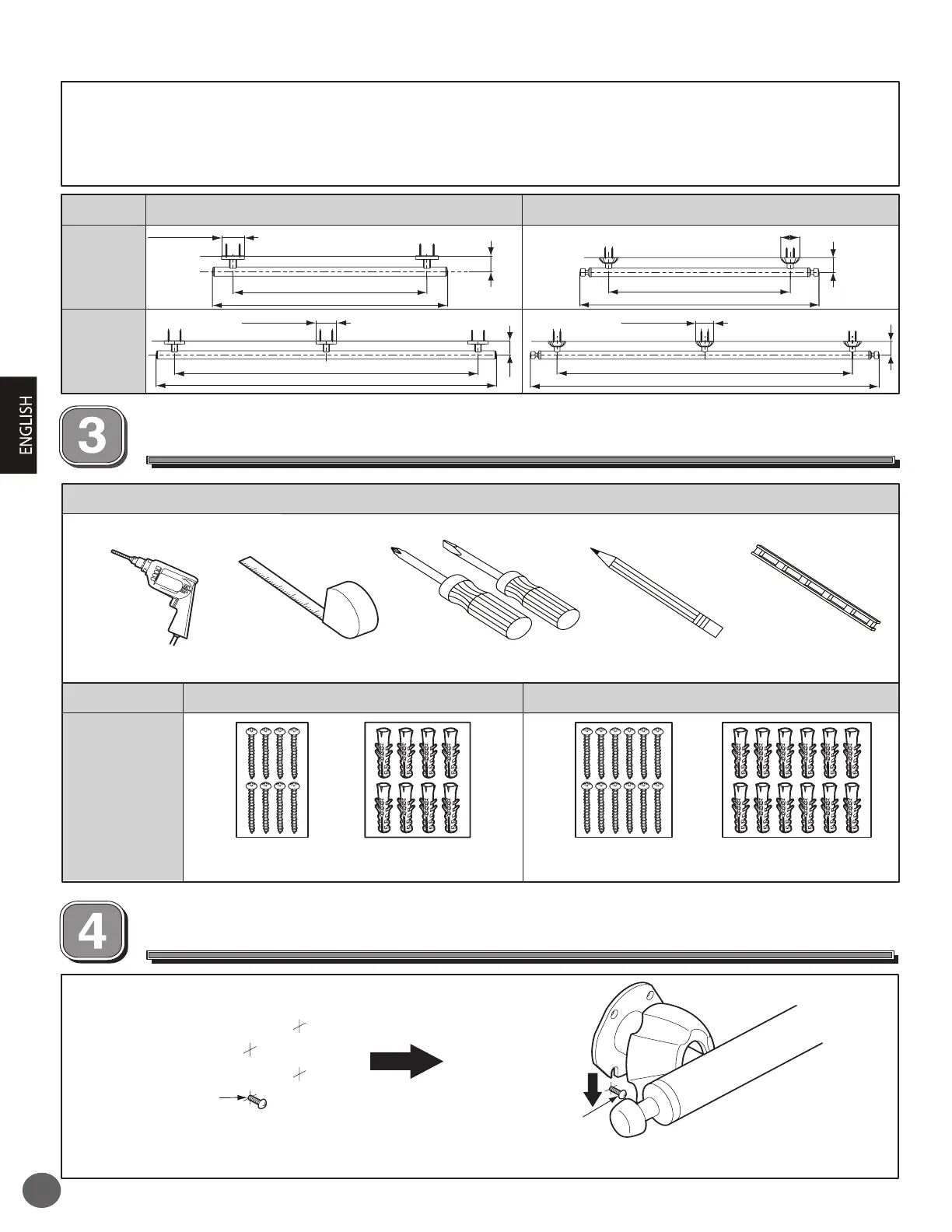 ENGLISH

3

4