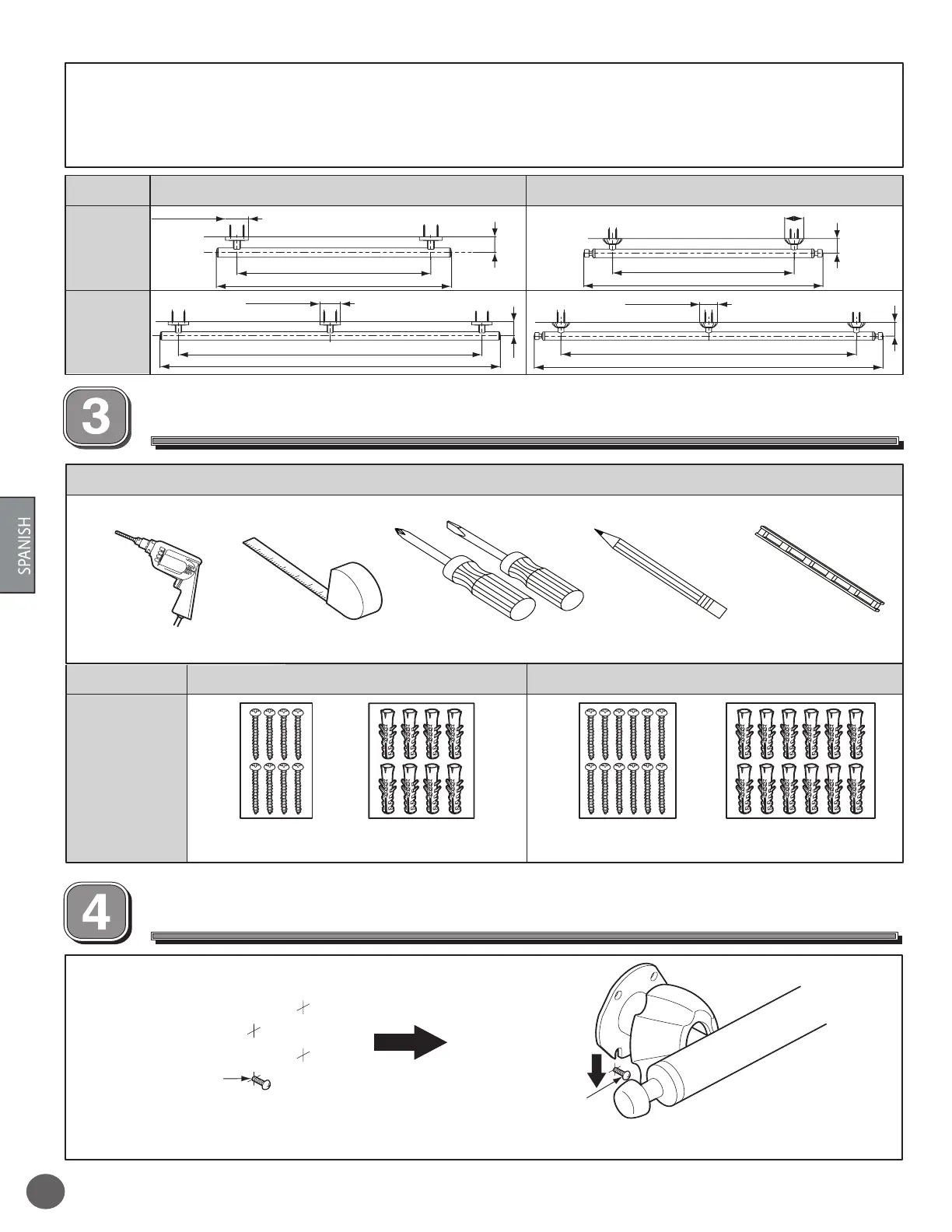 3

SPANISH

4