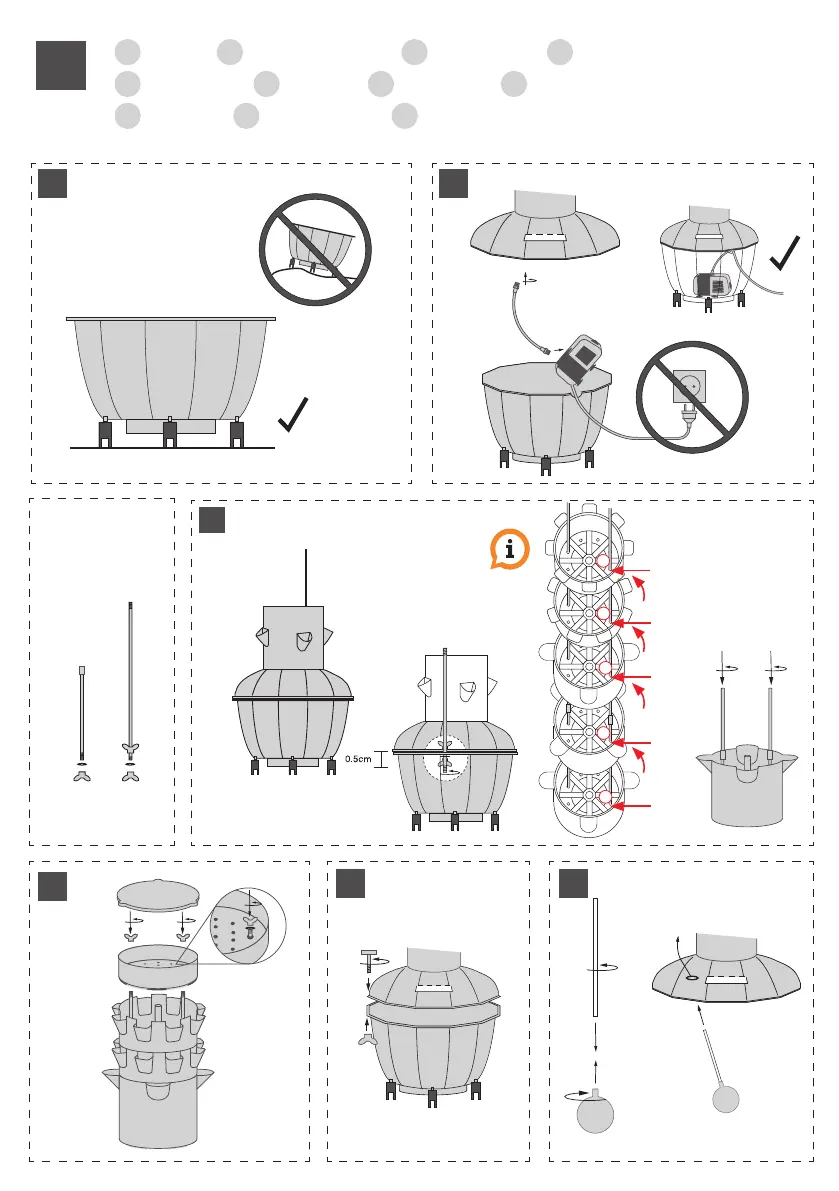 0.5cm