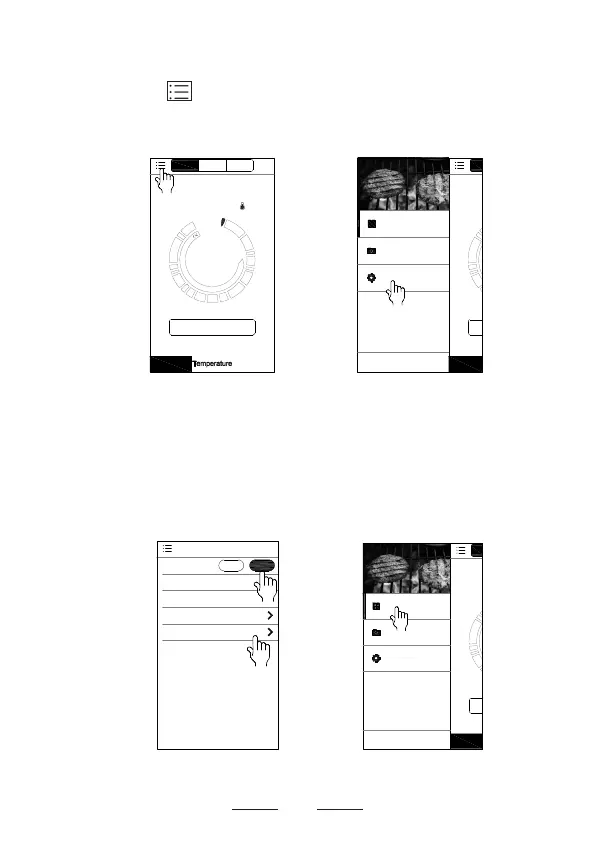 Temperature