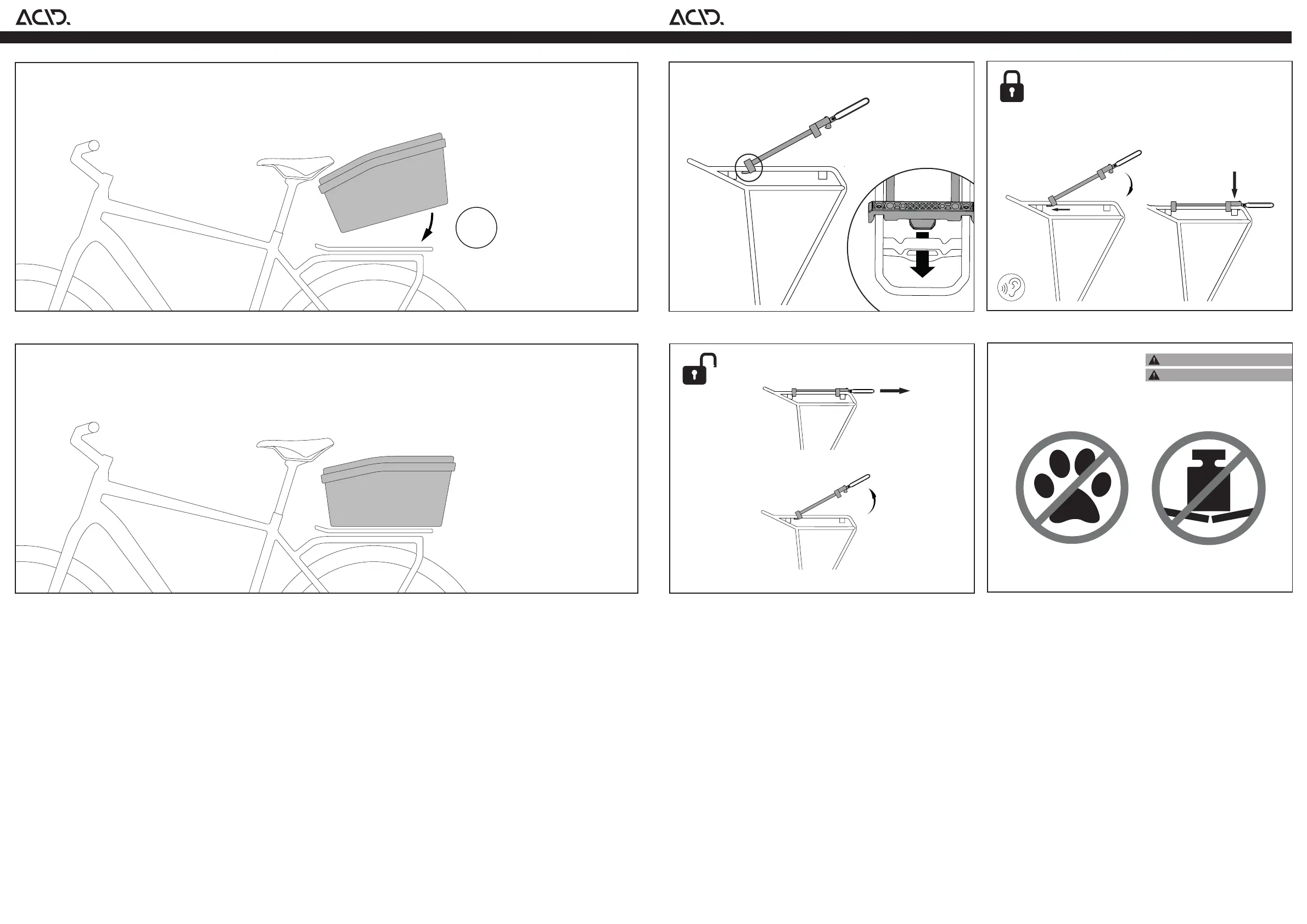 ACID.

ACID.