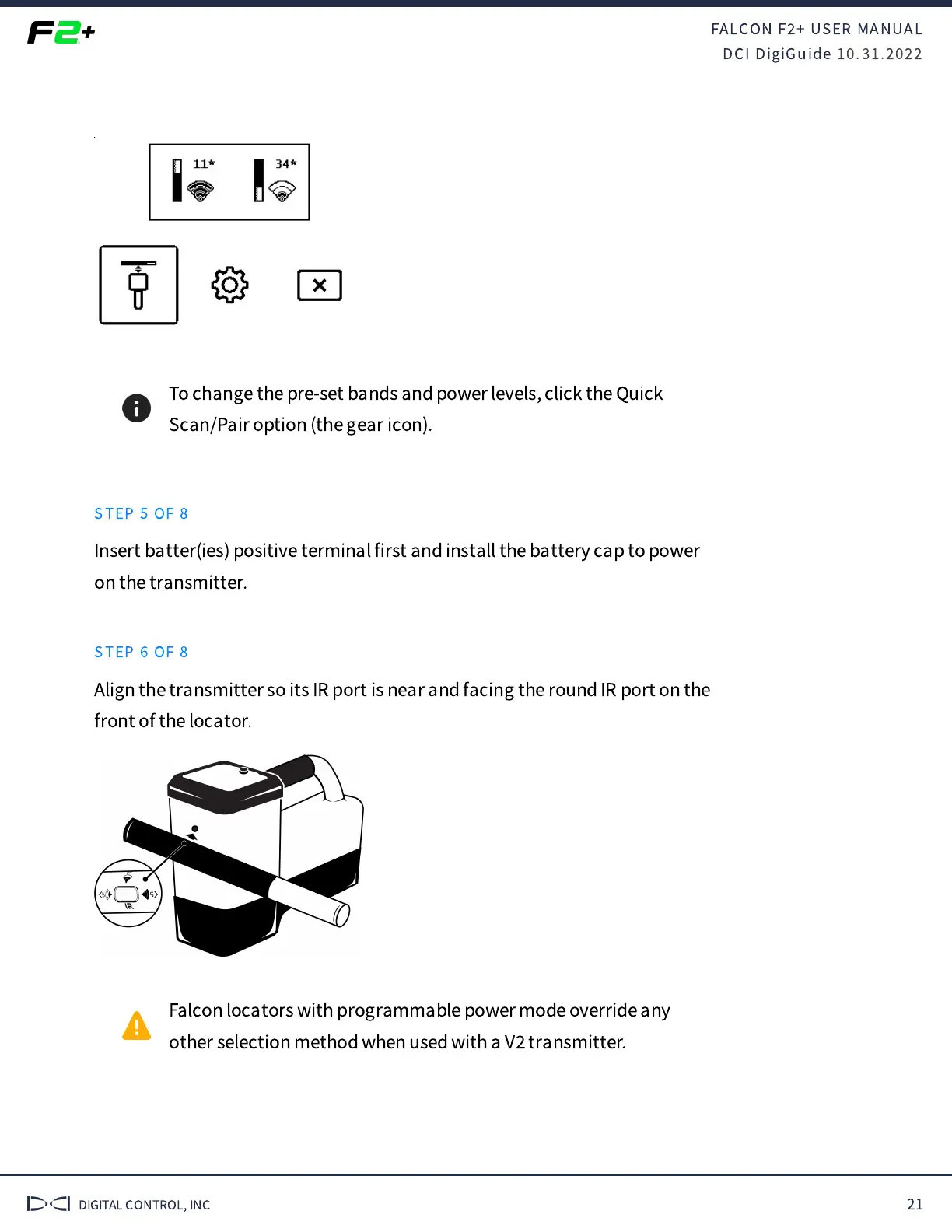 F2+

FALCON F2+ USER MANUAL
DCI DigiGuide 10.31.2022

11* 34*

To change the pre-set bands and power levels, click the Quick Scan/Pair option (the gear icon).

STEP 5 OF 8

Insert batter(ies) positive terminal first and install the battery cap to power on the transmitter.

STEP 6 OF 8

Align the transmitter so its IR port is near and facing the round IR port on the front of the locator.

IR

Falcon locators with programmable power mode override any other selection method when used with a V2 transmitter.

DCI DIGITAL CONTROL, INC

21