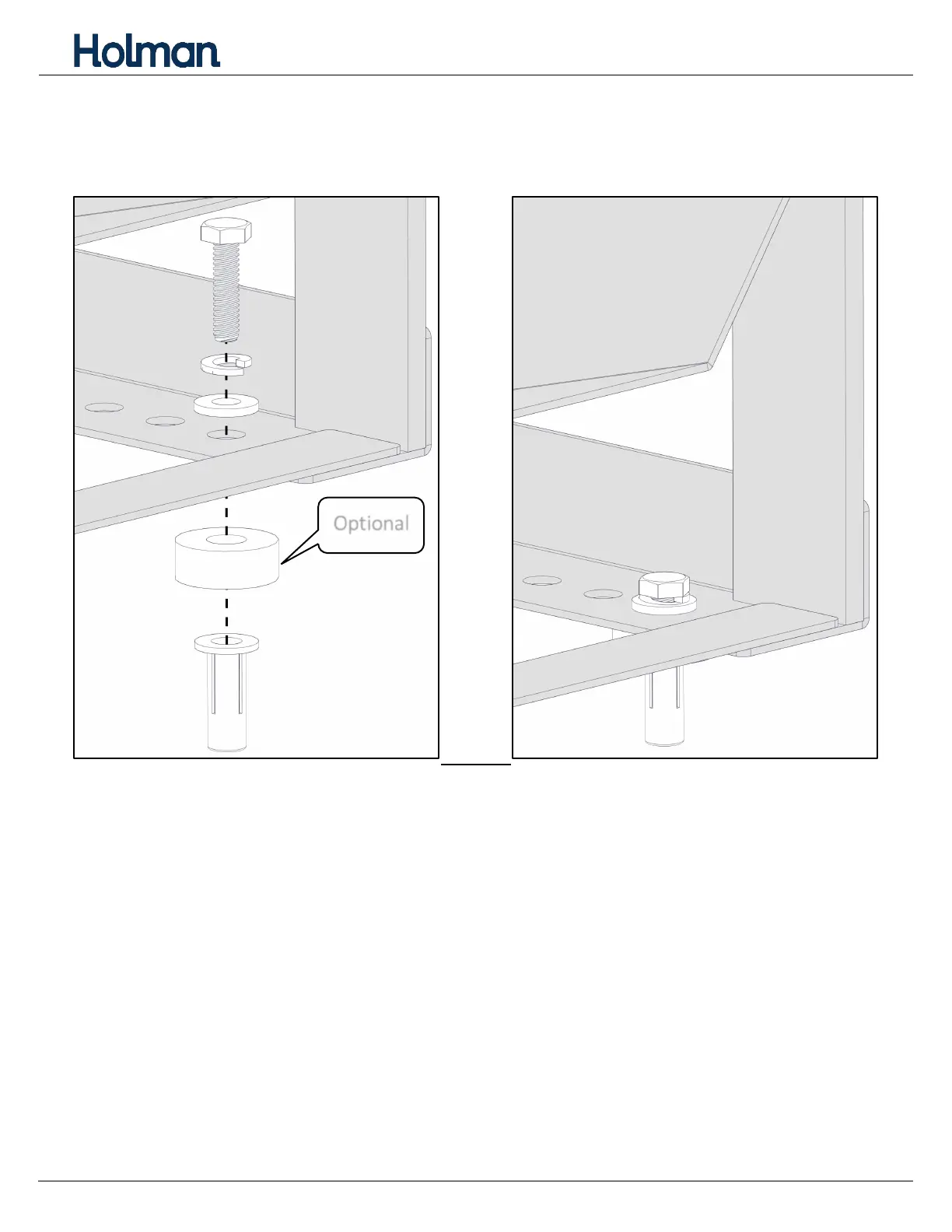 Holman

Optional