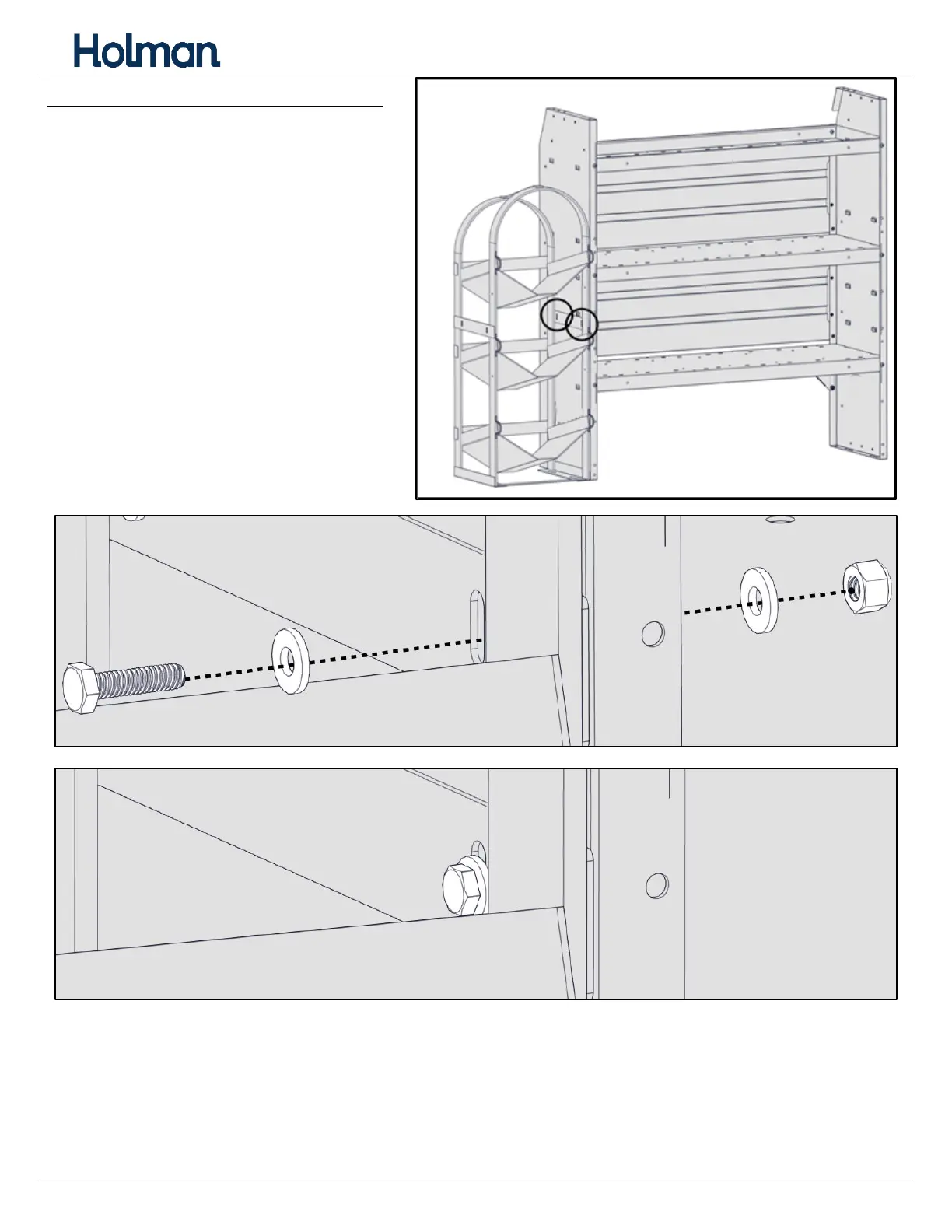 Holman