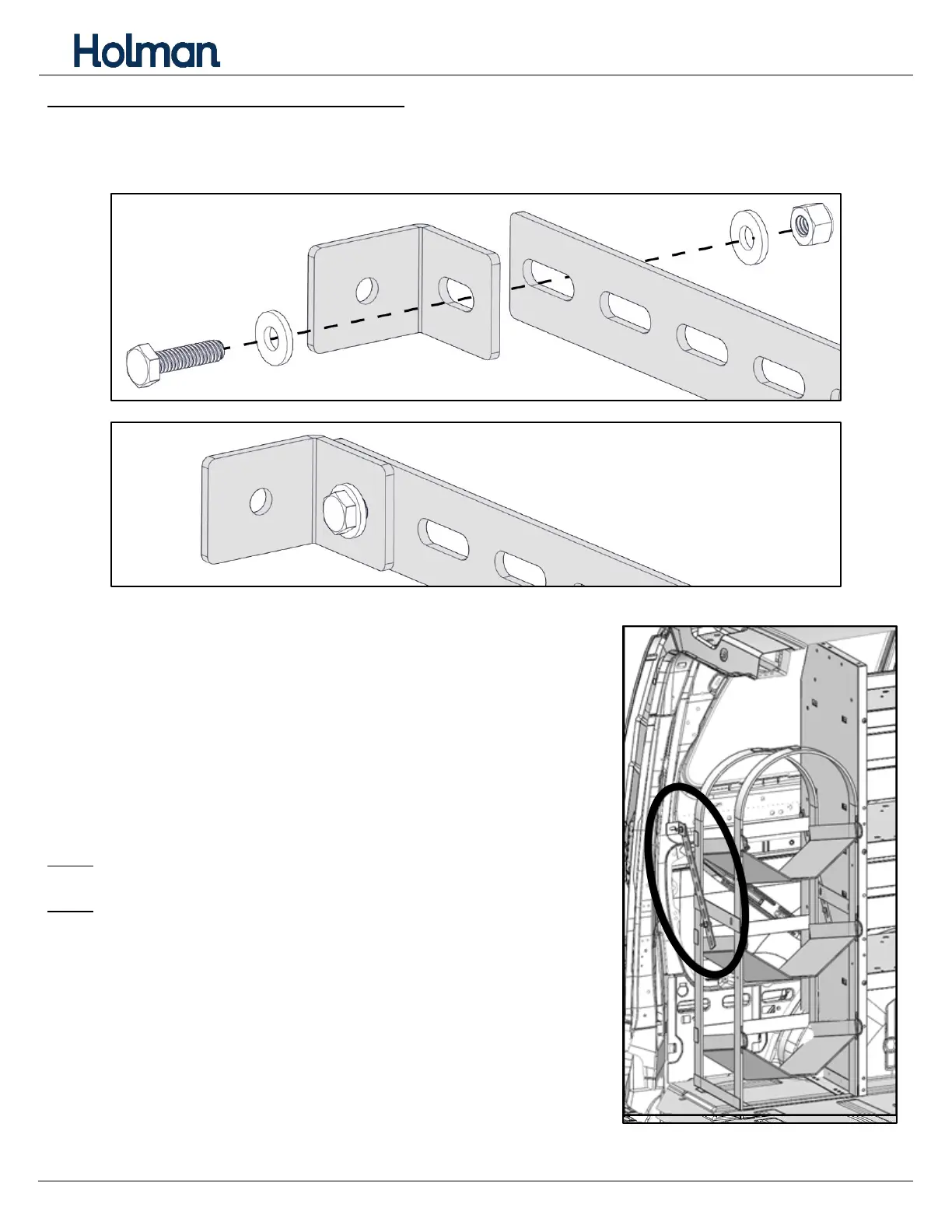 Holman