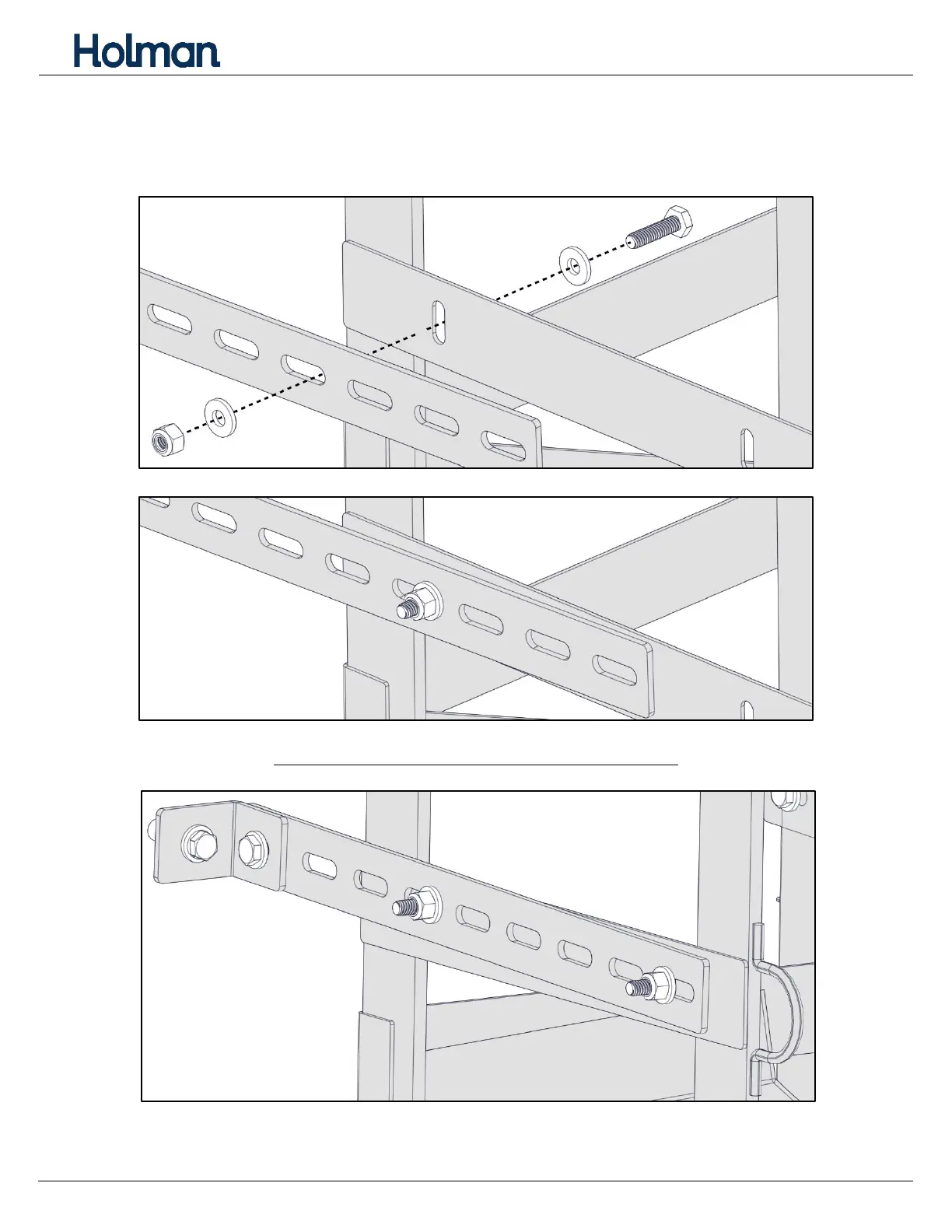 Holman