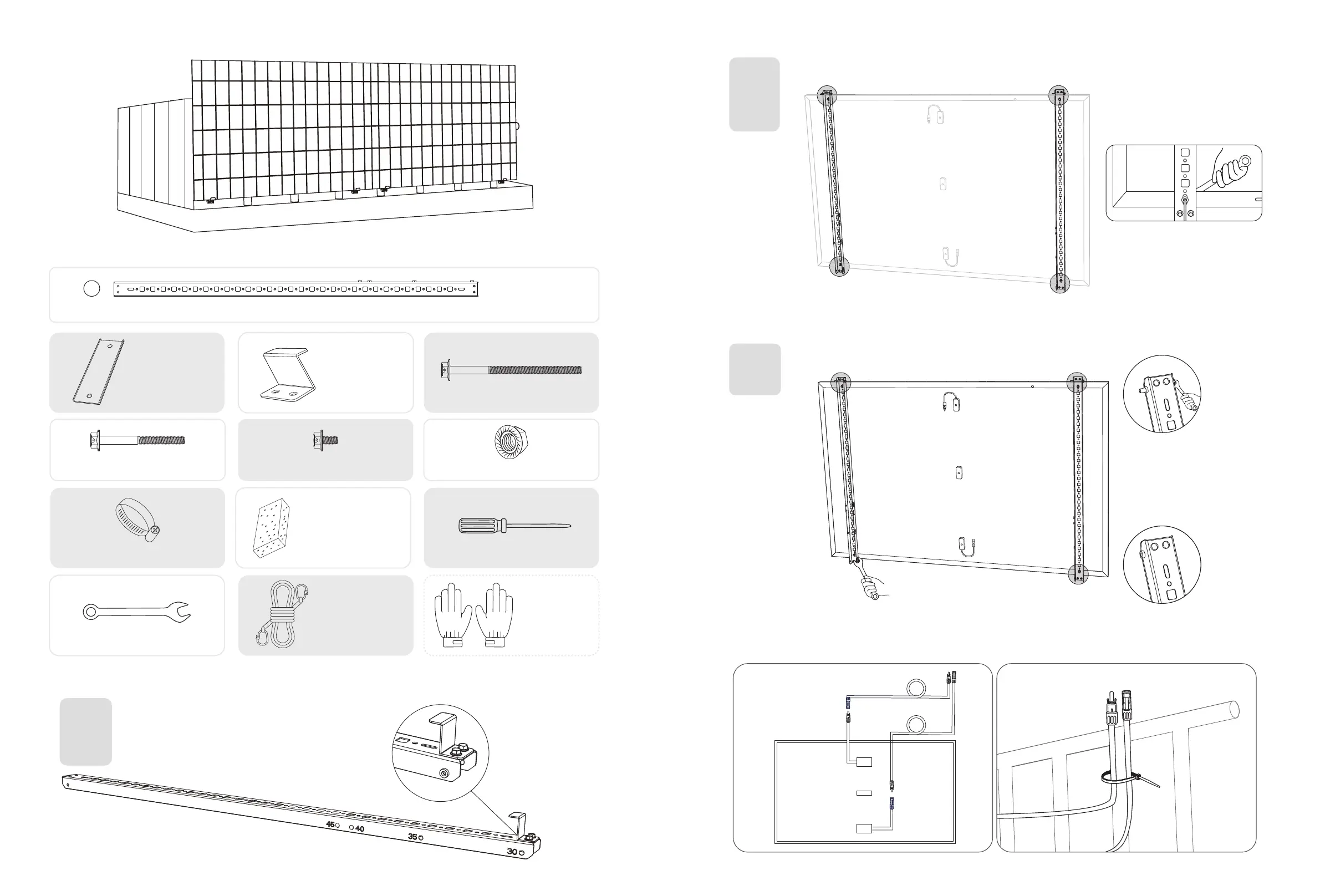 45
40
35
30