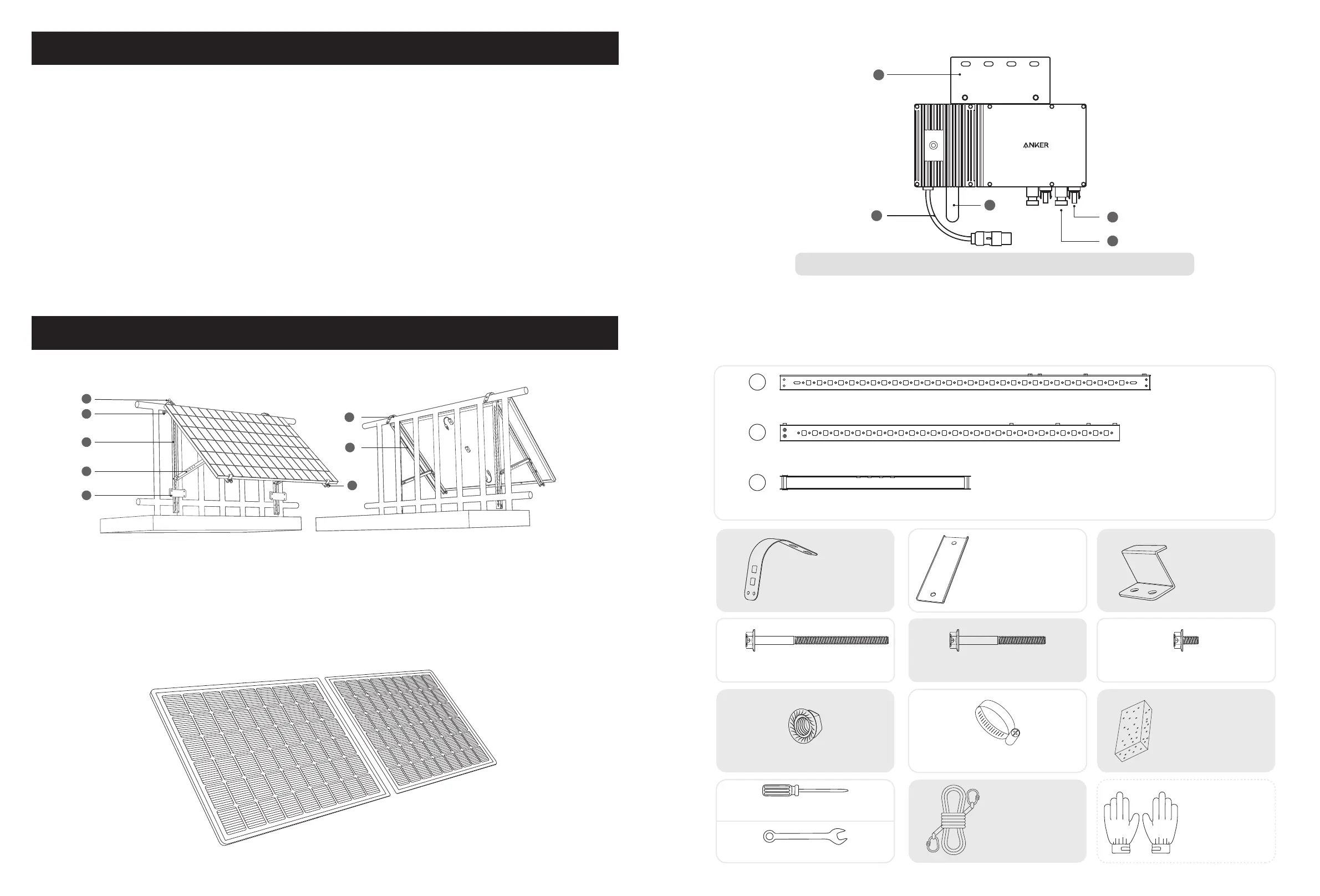 ANKER