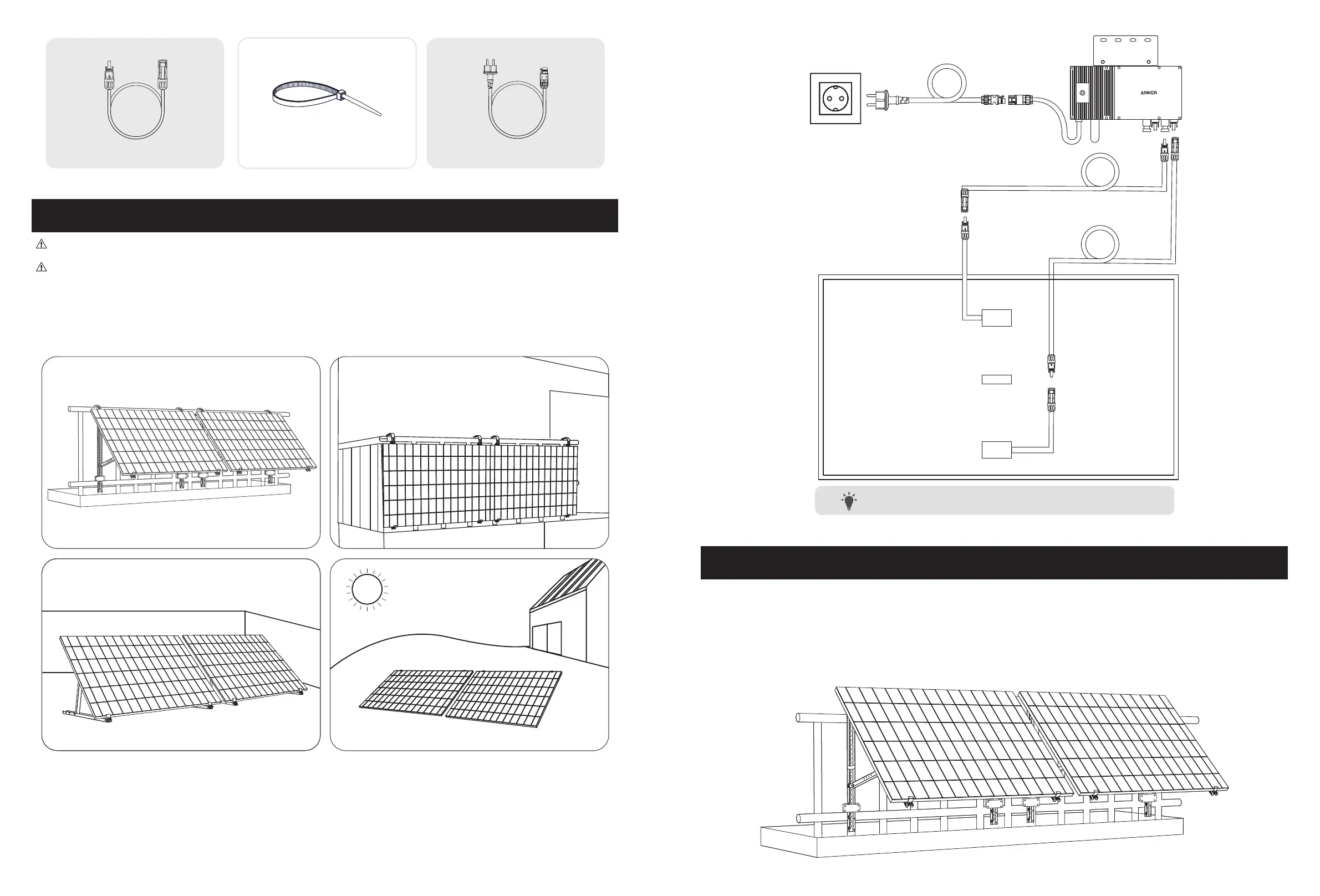 ANKER