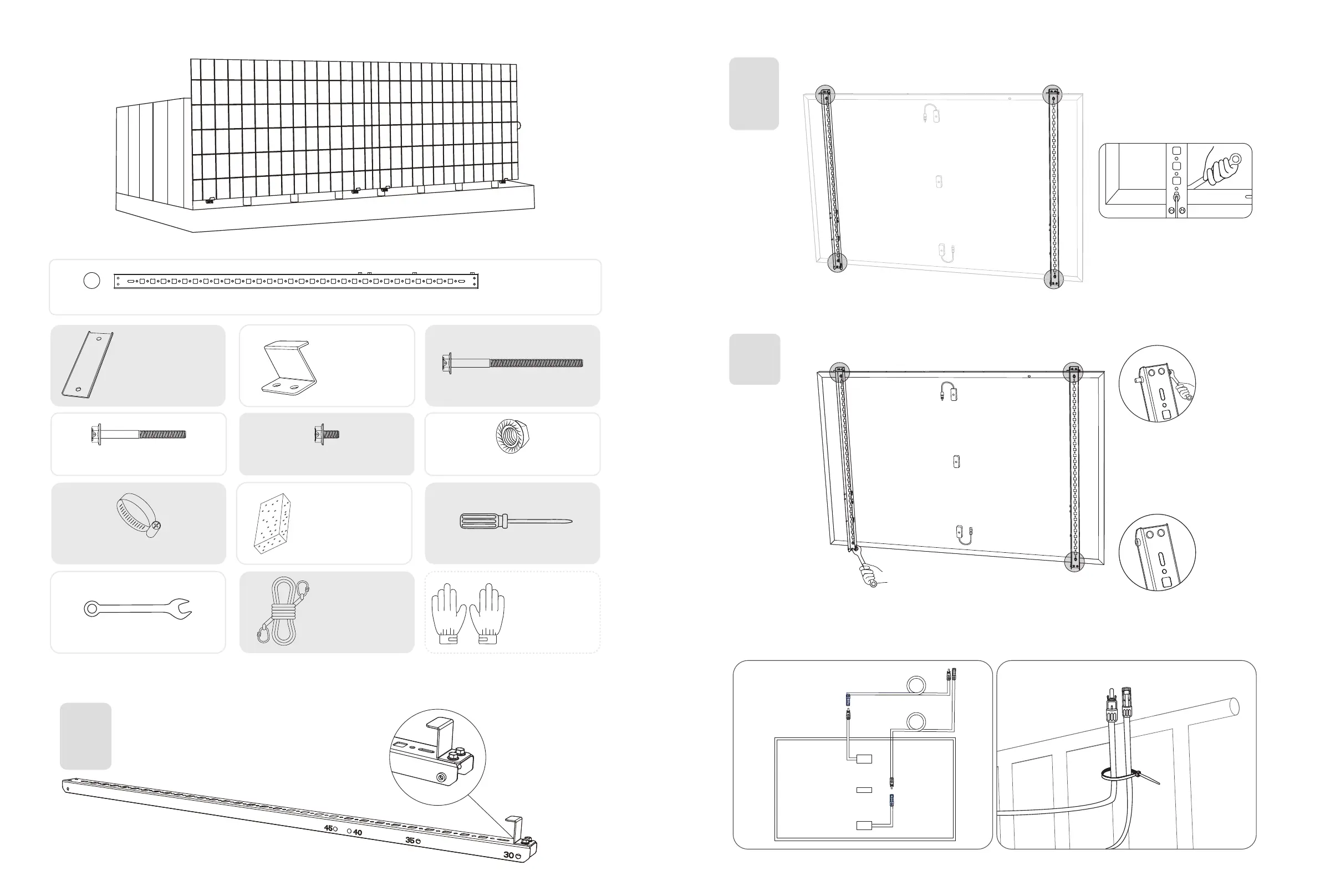 45 40 35 30