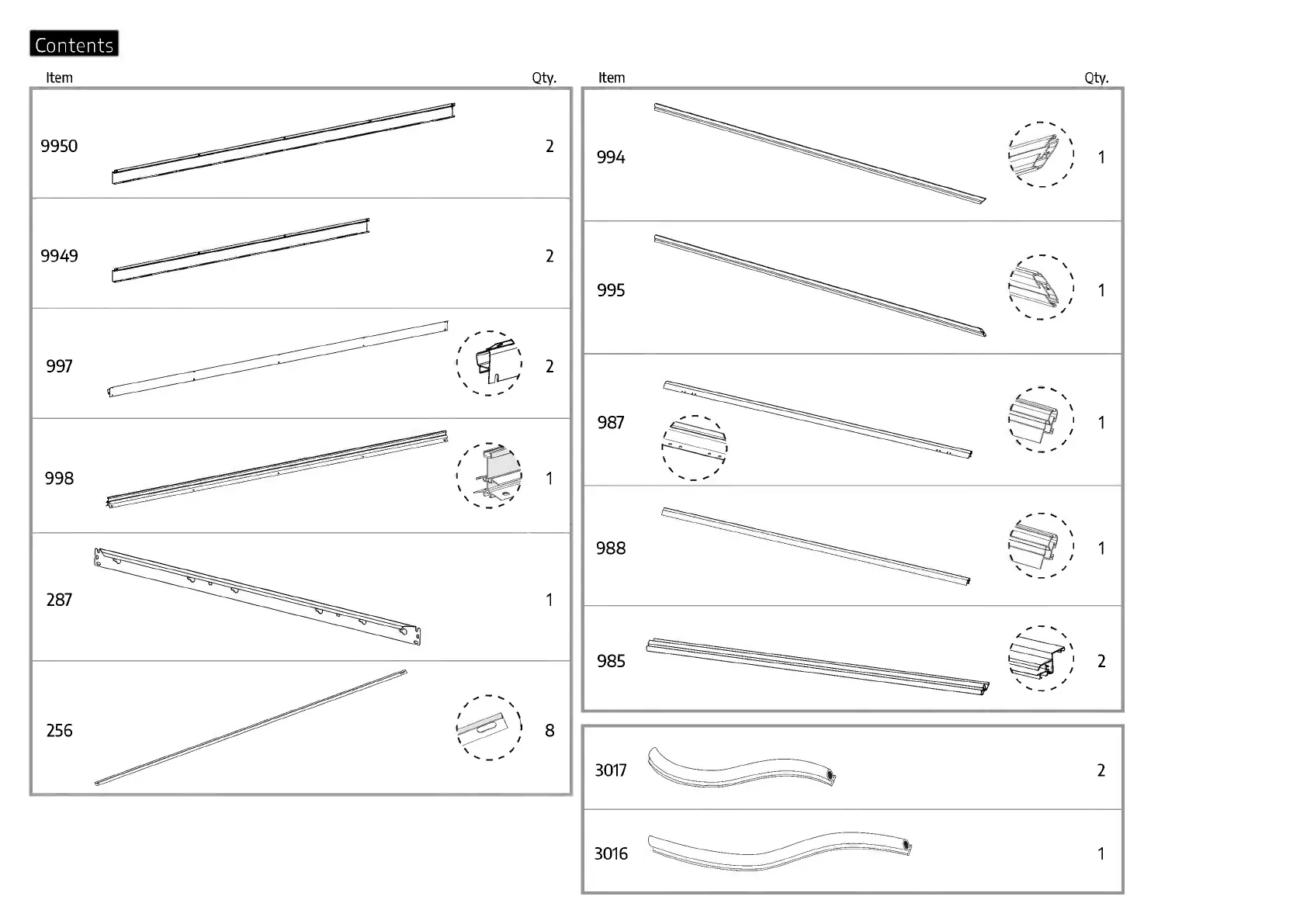 Contents

| Item | Qty. |
|---|---|
| 9950 | 2 |
| 9949 | 2 |
| 997 | 2 |
| 998 | 1 |
| 287 | 1 |
| 256 | 8 |

| Item | Qty. |
|---|---|
| 994 | 1 |
| 995 | 1 |
| 987 | 1 |
| 988 | 1 |
| 985 | 2 |

| | |
|---|---|
| 3017 | 2 |
| 3016 | 1 |