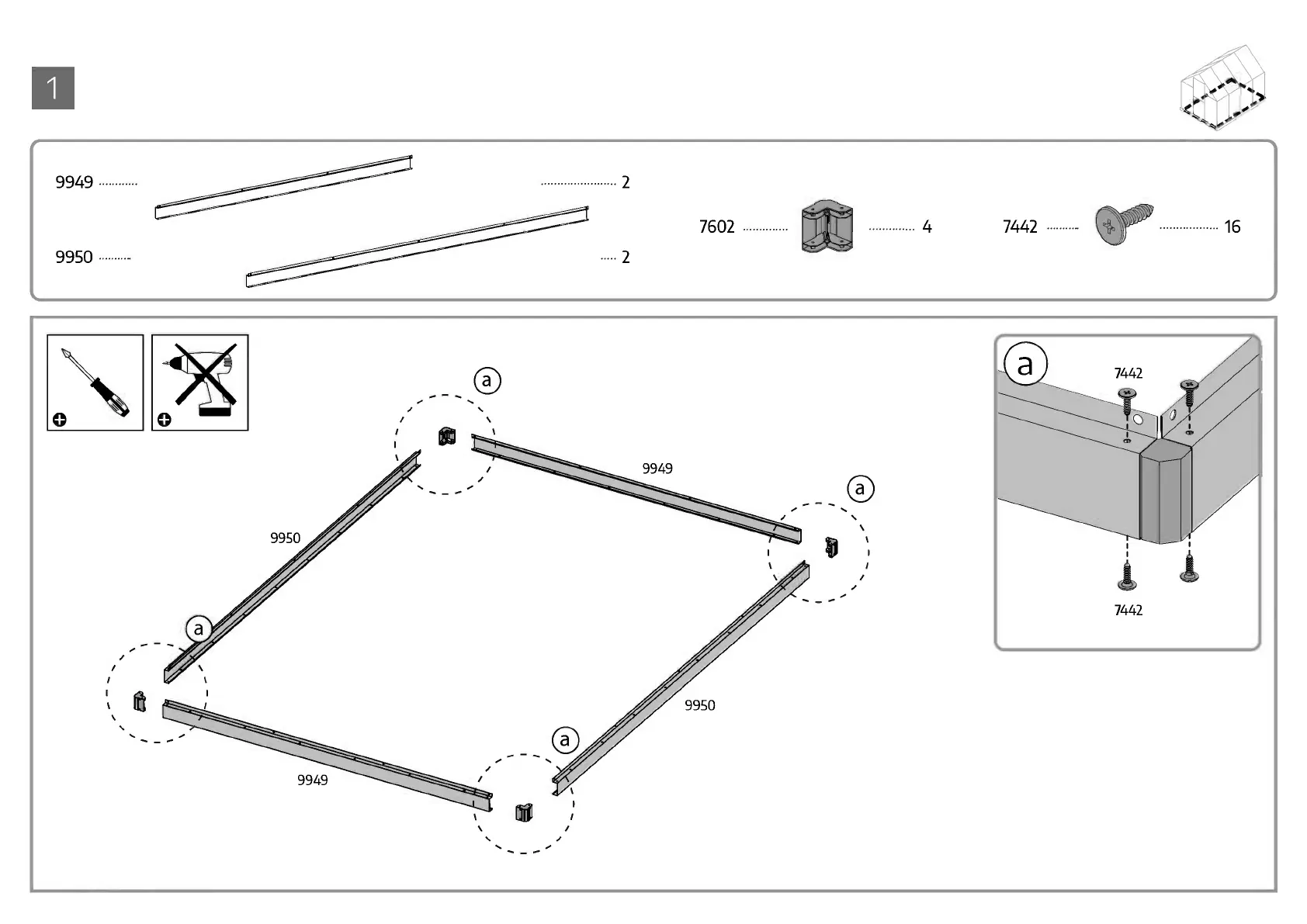 1

9949 2
9950 2
7602 4
7442 16

a
9949
a
9950
a
9950
a
9949

a
7442
7442