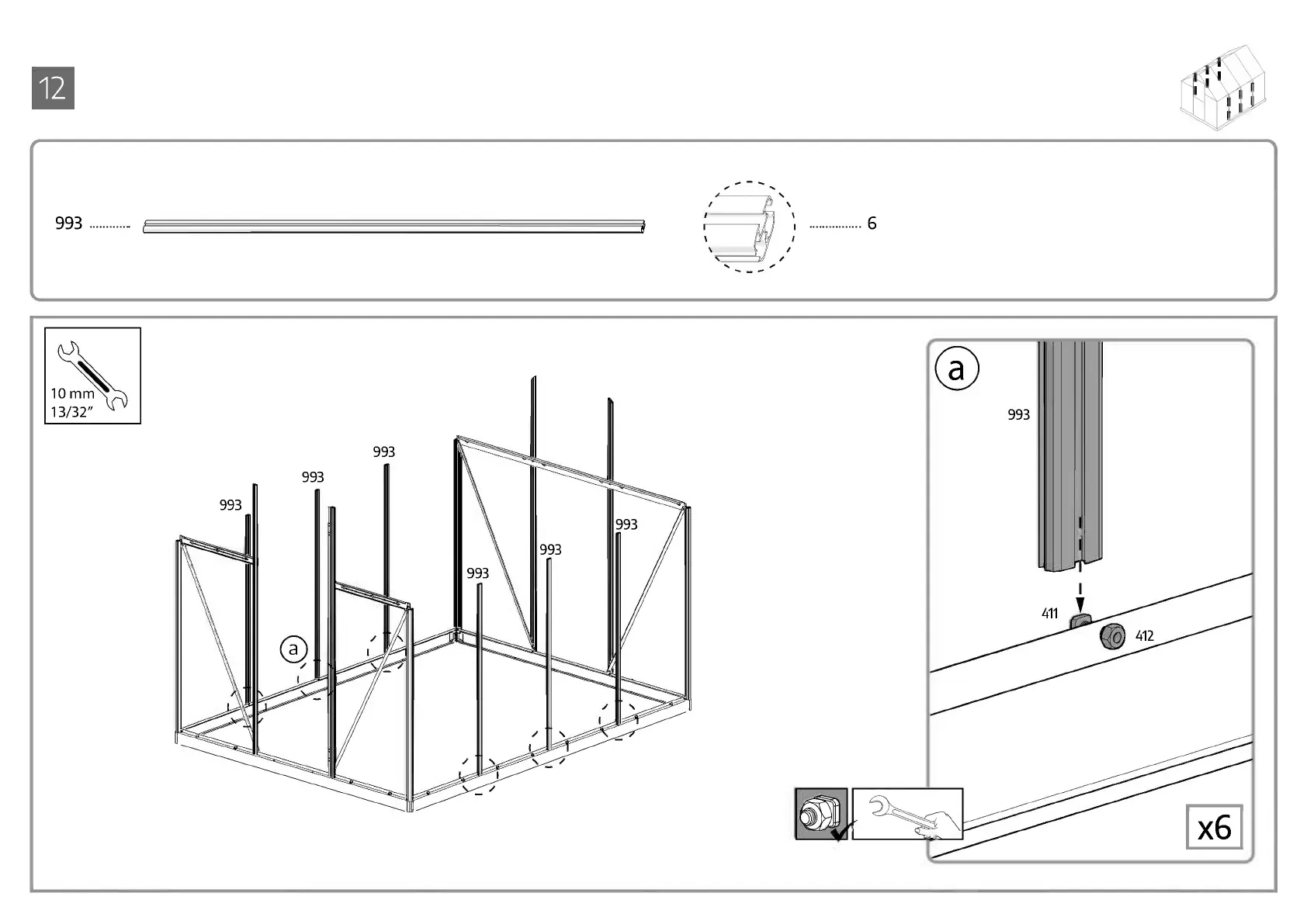 12

993 6

10 mm
13/32"

993
993
993
993
993
993
a

a
993
411
412
x6