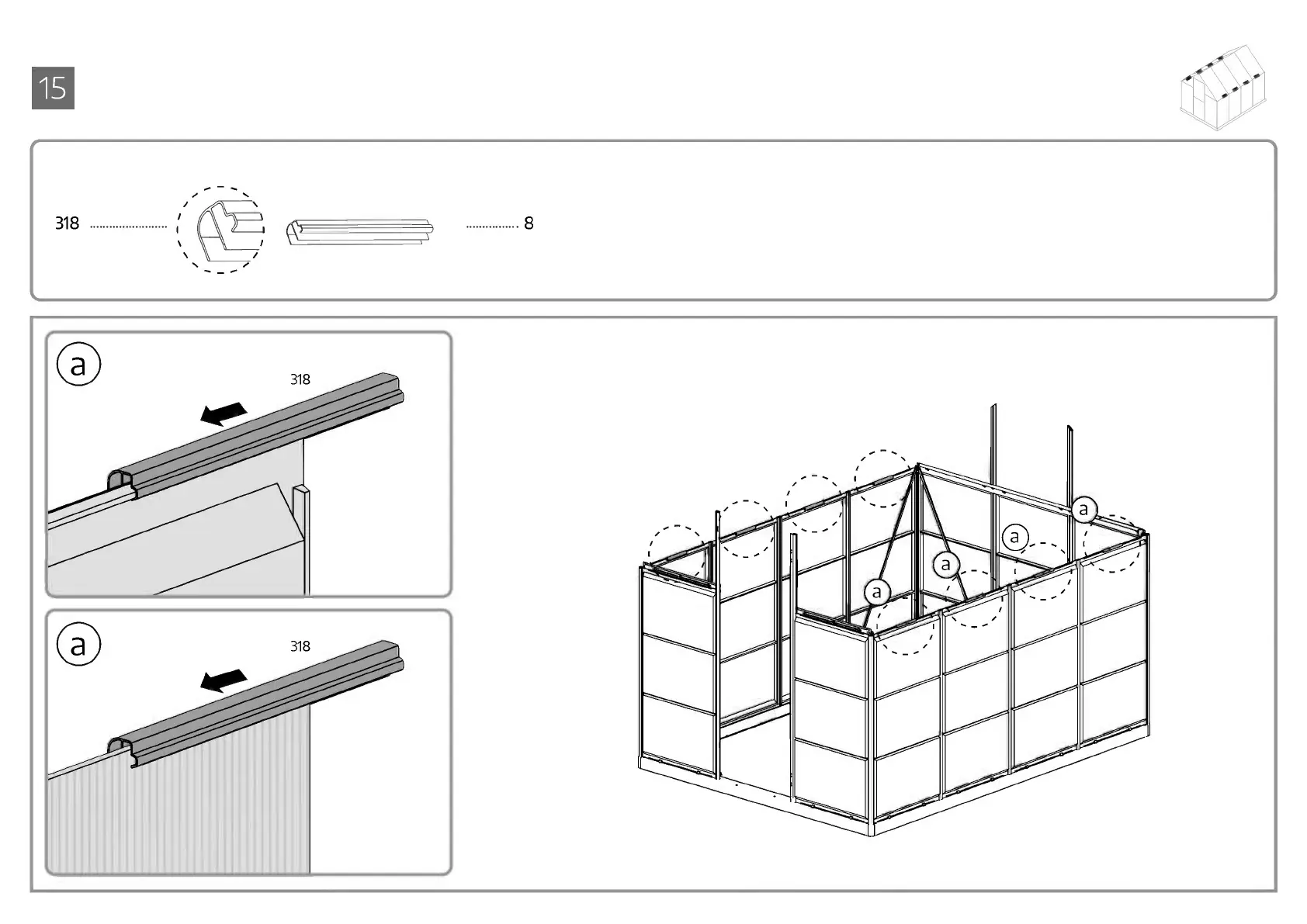 15

318 8

a

318

a

318

a

a

a

a