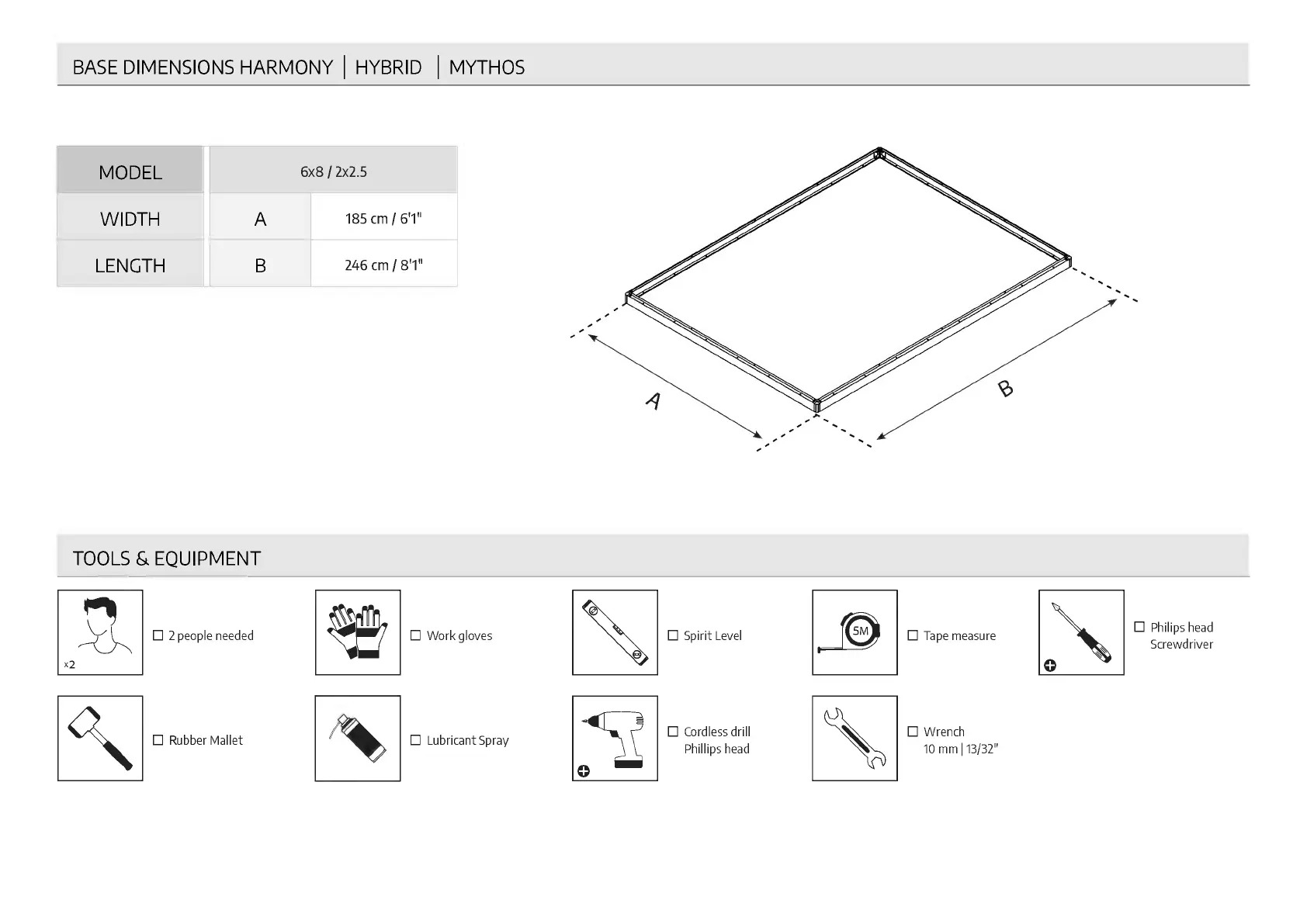 BASE DIMENSIONS HARMONY | HYBRID | MYTHOS

| MODEL | 6x8 / 2x2.5 | |
|---|---|---|
| WIDTH | A | 185 cm / 6'1" |
| LENGTH | B | 246 cm / 8'1" |

A

B

TOOLS & EQUIPMENT

x2

☐ 2 people needed

☐ Work gloves

☐ Spirit Level

5M

☐ Tape measure

☐ Philips head Screwdriver

☐ Rubber Mallet

☐ Lubricant Spray

☐ Cordless drill Phillips head

☐ Wrench 10 mm | 13/32"