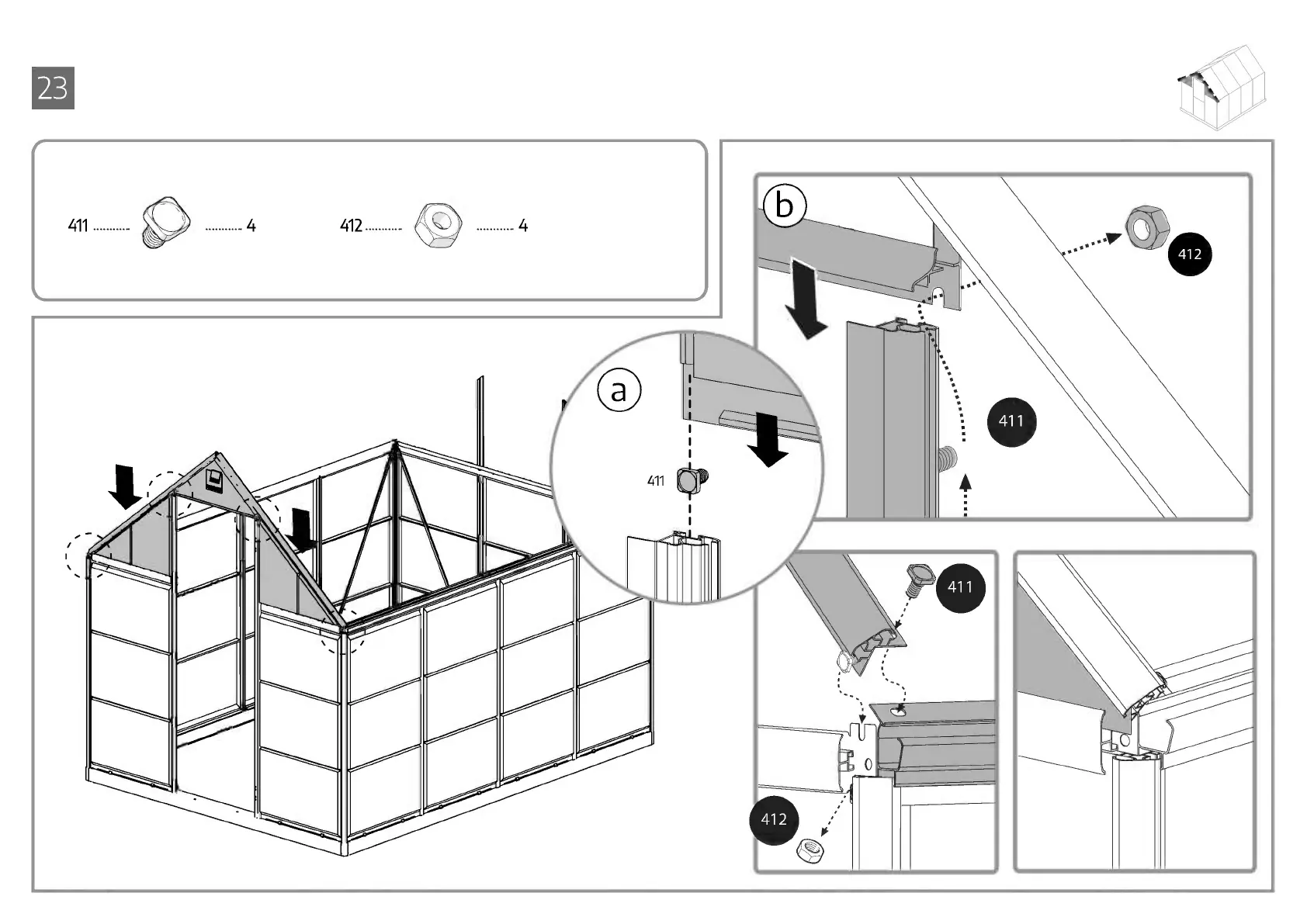 23

411 ........... ........... 4

412 ........... ........... 4

a

411

b

412

411

411

412