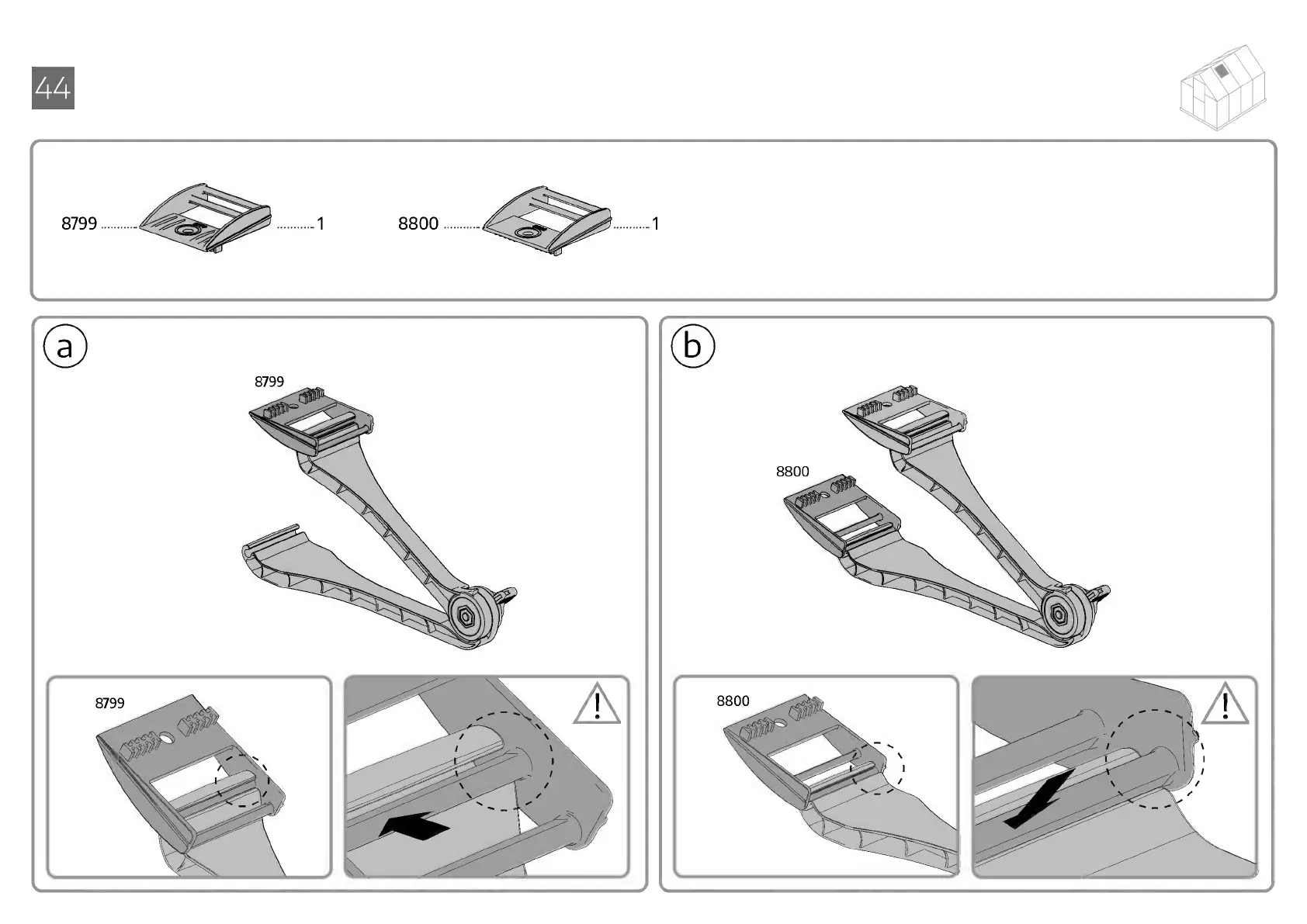 44

8799 1

8800 1

a

8799

8799

!

b

8800

8800

!