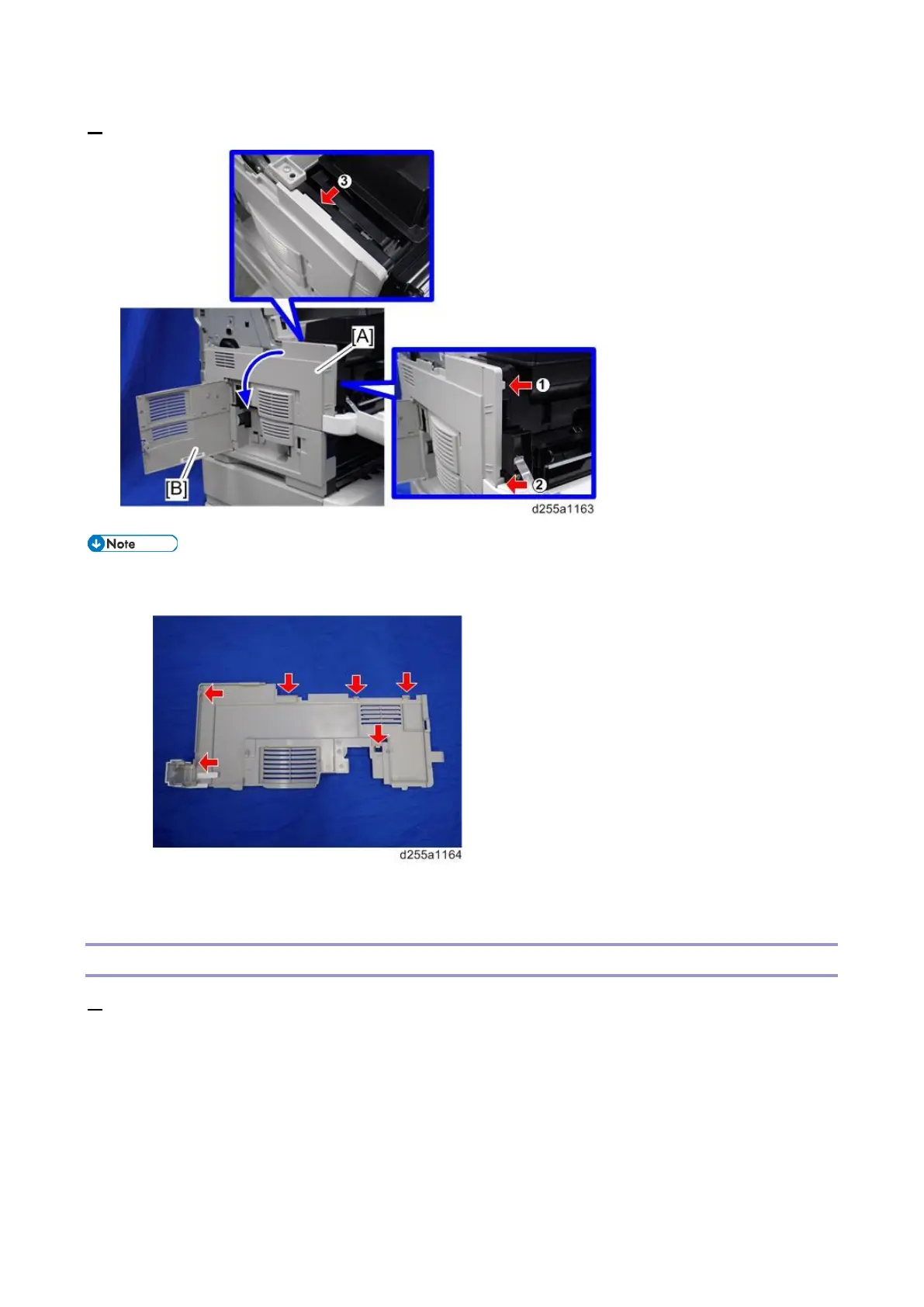 3

[A]

1

2

[B]

d255a1163

Note

d255a1164