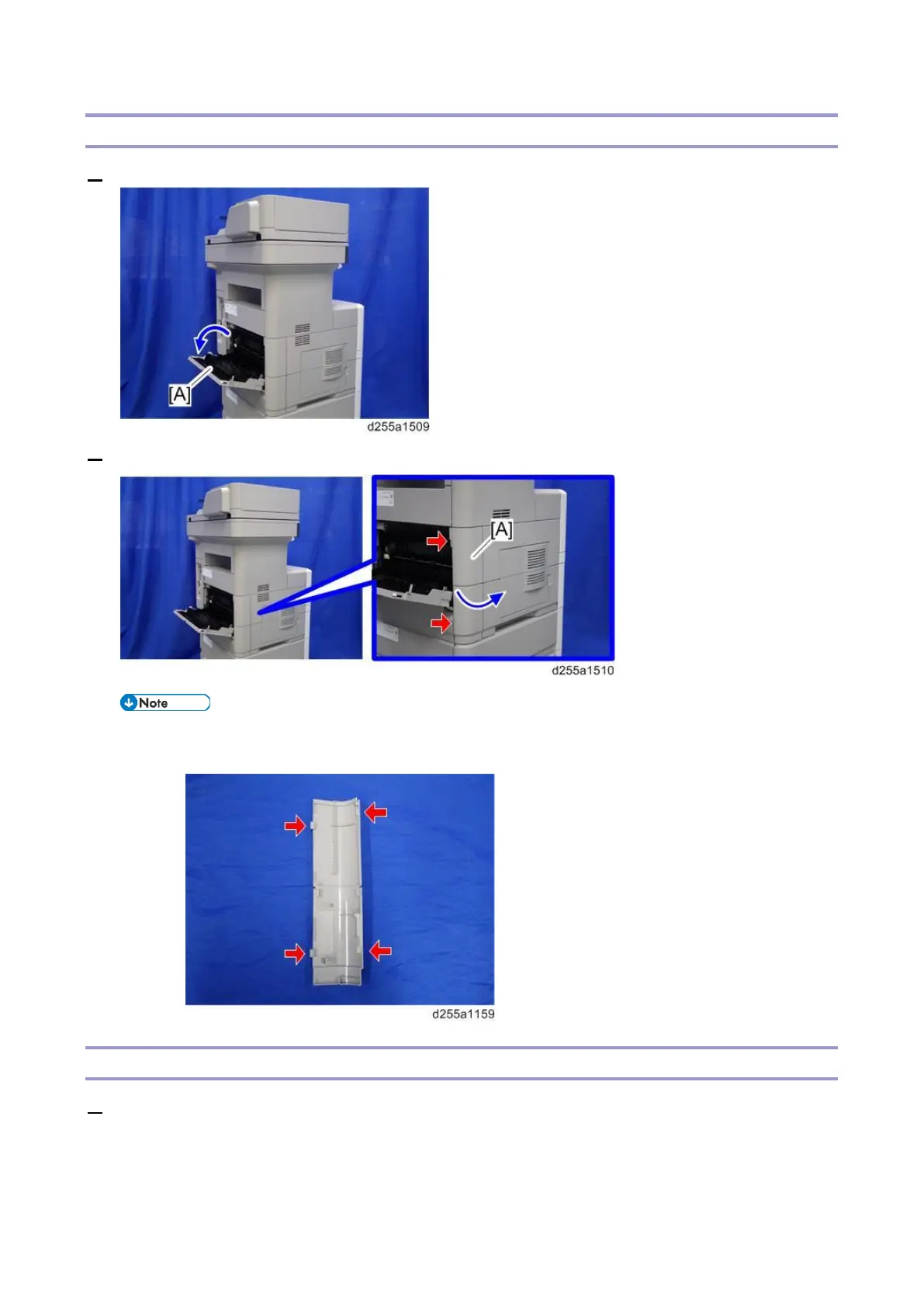 [A]

d255a1509

[A]

d255a1510

Note

d255a1159